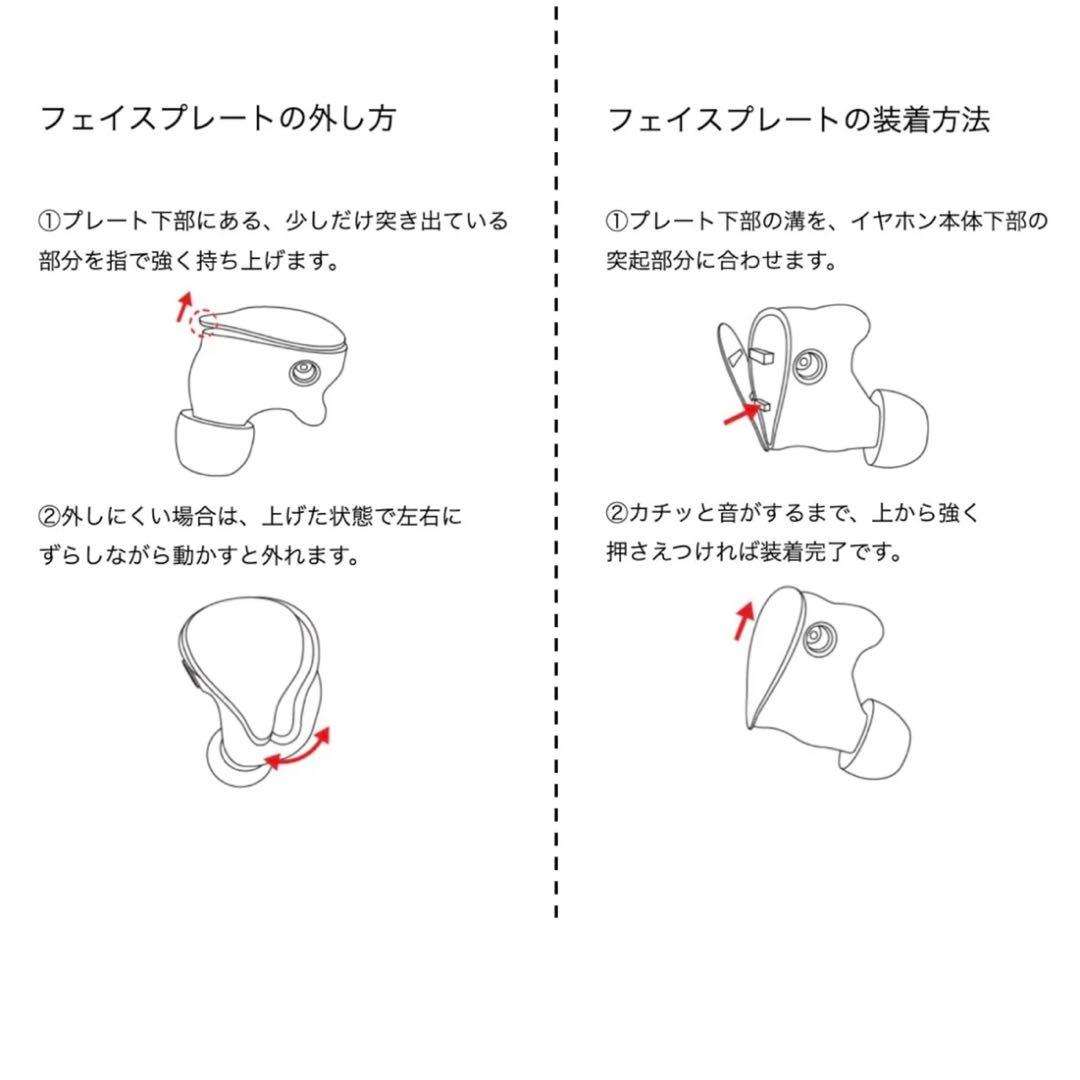 フェイスプレートの外し方

①プレート下部にある、少しだけ突き出ている部分を指で強く持ち上げます。

②外しにくい場合は、上げた状態で左右にずらしながら動かすと外れます。

フェイスプレートの装着方法

①プレート下部の溝を、イヤホン本体下部の突起部分に合わせます。

②カチッと音がするまで、上から強く押さえつければ装着完了です。