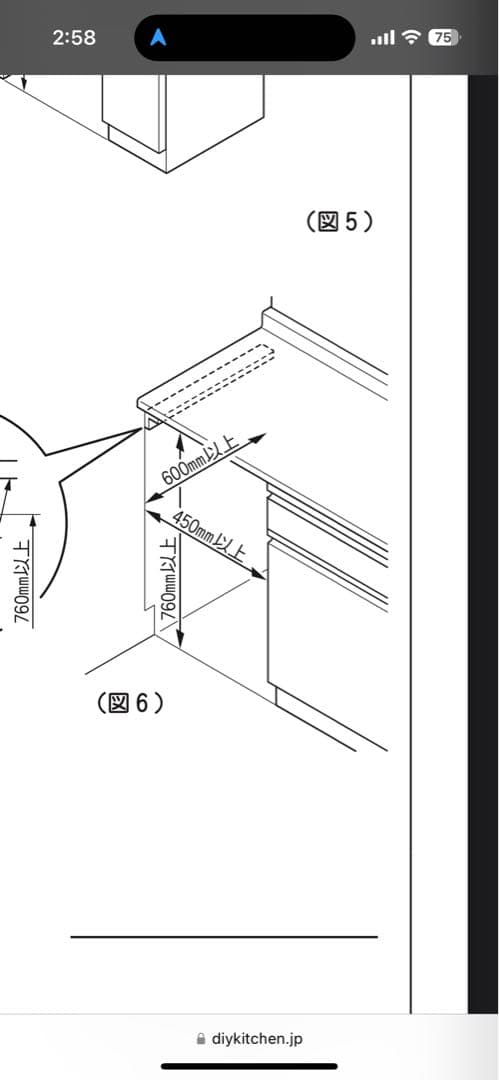 2:58

75

（図５）

600mm以上

450mm以上

760mm以上

760mm以上

（図６）

diykitchen.jp