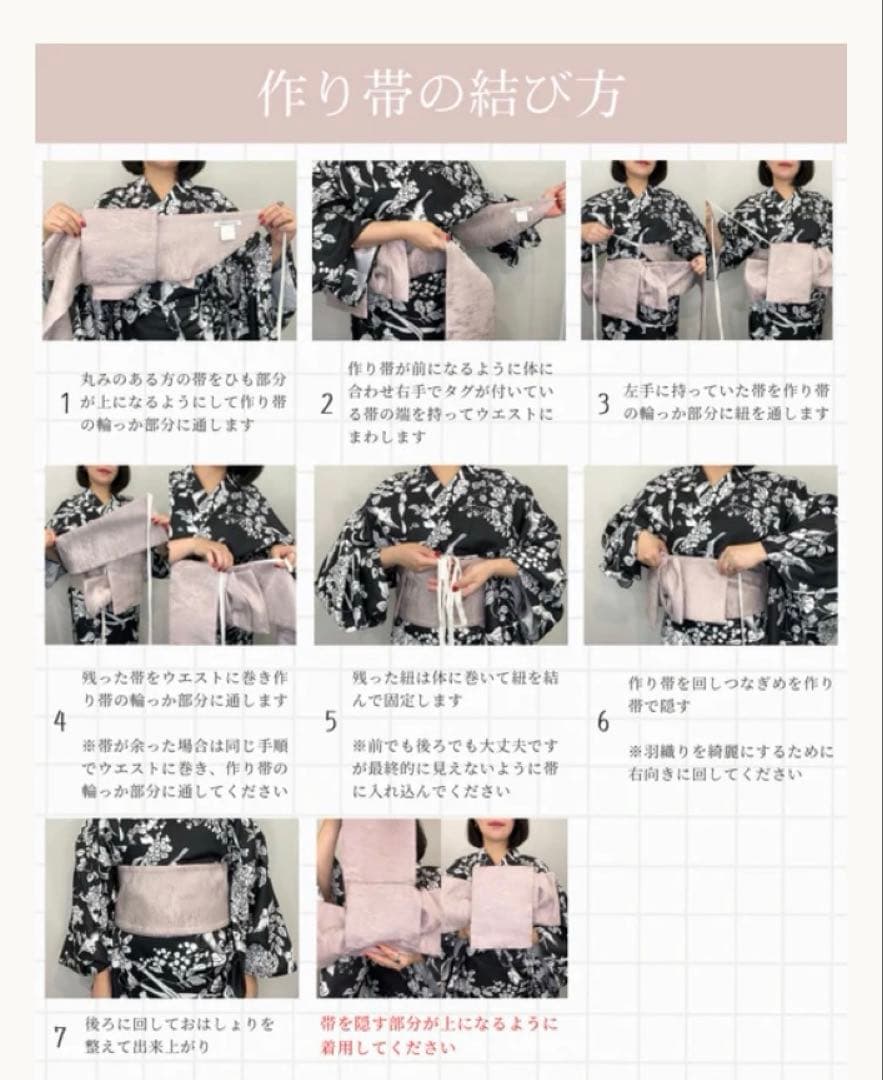 作り帯の結び方

1 丸みのある方の帯をひも部分が上になるようにして作り帯の輪っか部分に通します

2 作り帯が前になるように体に合わせ右手でタグが付いている帯の端を持ってウエストにまわします

3 左手に持っていた帯を作り帯の輪っか部分に紐を通します

4 残った帯をウエストに巻き作り帯の輪っか部分に通します

※帯が余った場合は同じ手順でウエストに巻き、作り帯の輪っか部分に通してください

5 残った紐は体に巻いて紐を結んで固定します

※前でも後ろでも大丈夫ですが最終的に見えないように帯に入れ込んでください

6 作り帯を回しつなぎめを作り帯で隠す

※羽織りを綺麗にするために右向きに回してください

7 後ろに回しておはしょりを整えて出来上がり

帯を隠す部分が上になるように着用してください