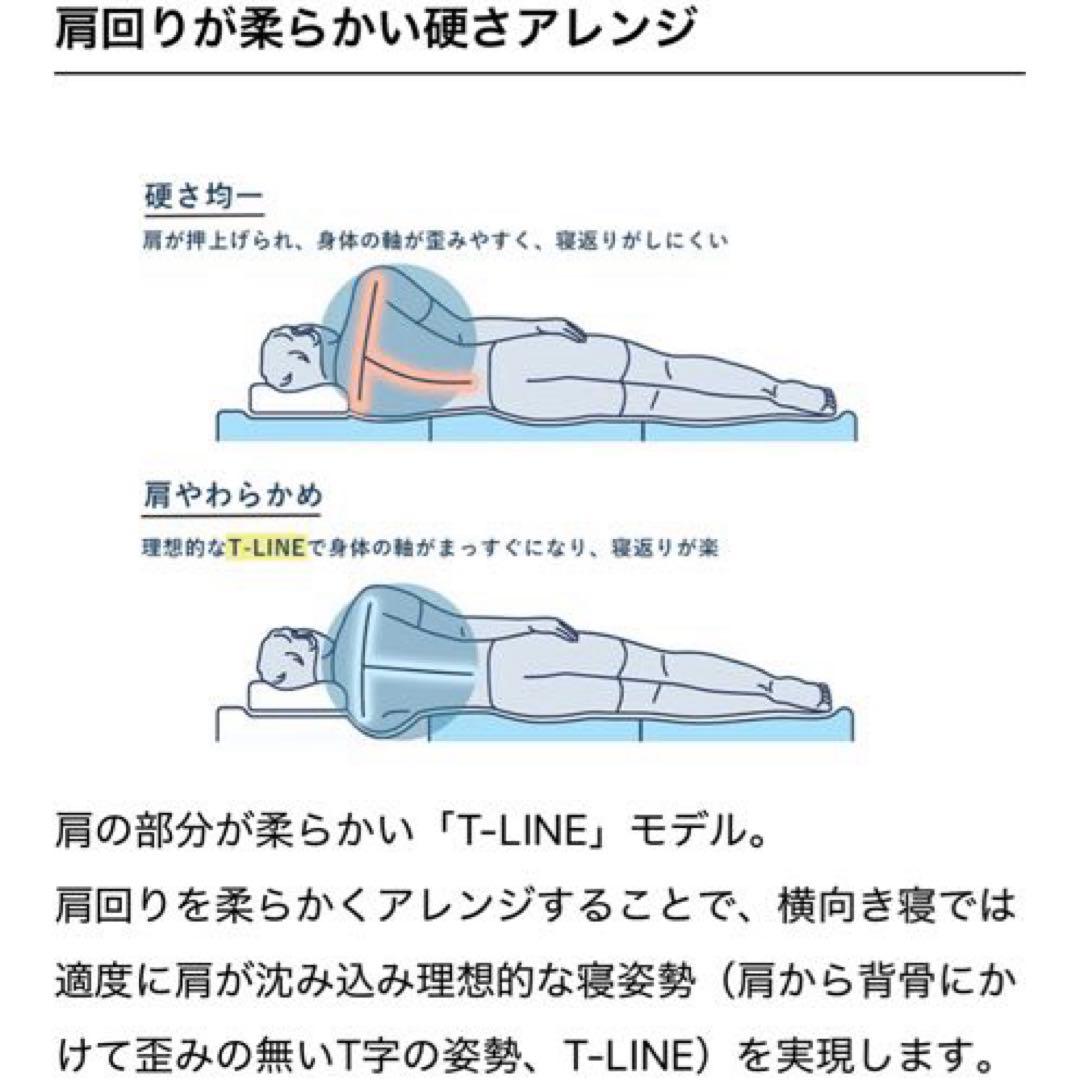 肩回りが柔らかい硬さアレンジ

硬さ均一

肩が押上げられ、身体の軸が歪みやすく、寝返りがしにくい

肩やわらかめ

理想的なT-LINEで身体の軸がまっすぐになり、寝返りが楽

肩の部分が柔らかい「T-LINE」モデル。
肩回りを柔らかくアレンジすることで、横向き寝では適度に肩が沈み込み理想的な寝姿勢（肩から背骨にかけて歪みの無いT字の姿勢、T-LINE）を実現します。