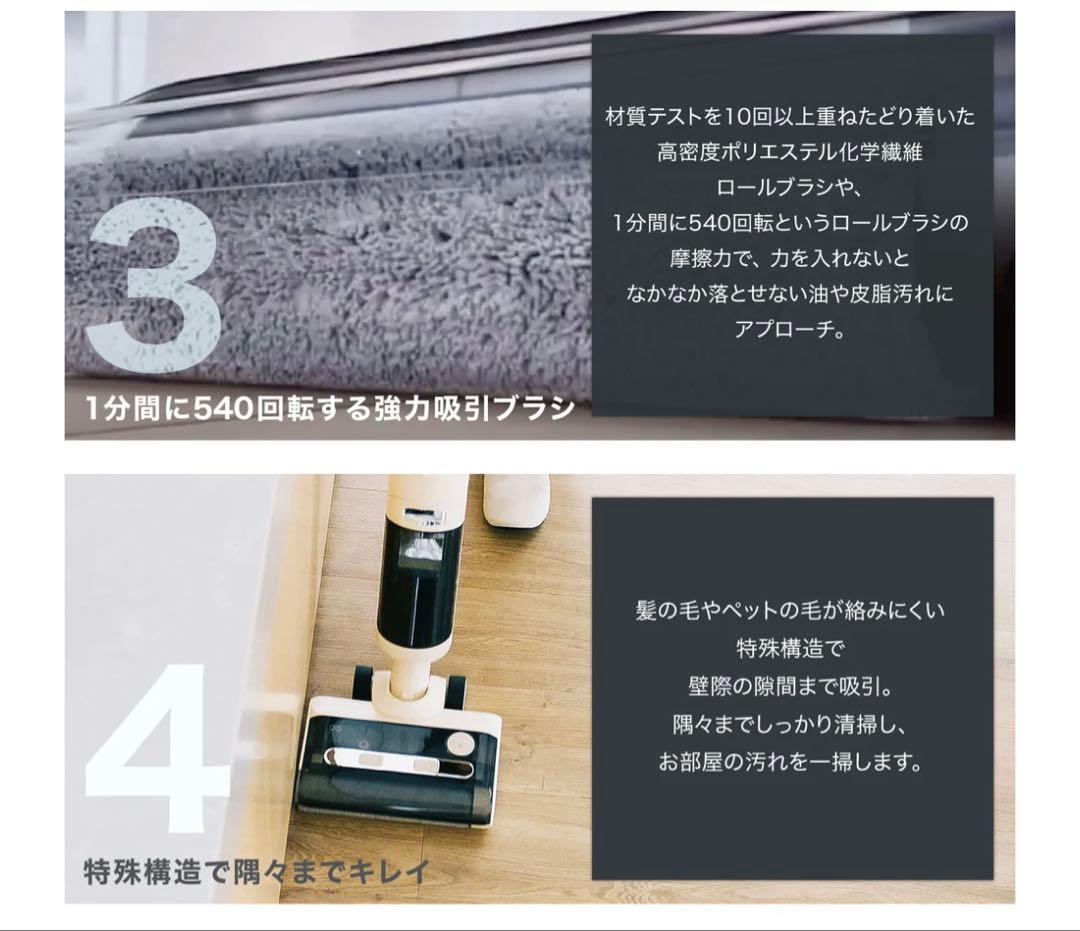 3

1分間に540回転する強力吸引ブラシ

材質テストを10回以上重ねたどり着いた
高密度ポリエステル化学繊維
ロールブラシや、
1分間に540回転というロールブラシの
摩擦力で、力を入れないと
なかなか落とせない油や皮脂汚れに
アプローチ。

4

特殊構造で隅々までキレイ

髪の毛やペットの毛が絡みにくい
特殊構造で
壁際の隙間まで吸引。
隅々までしっかり清掃し、
お部屋の汚れを一掃します。