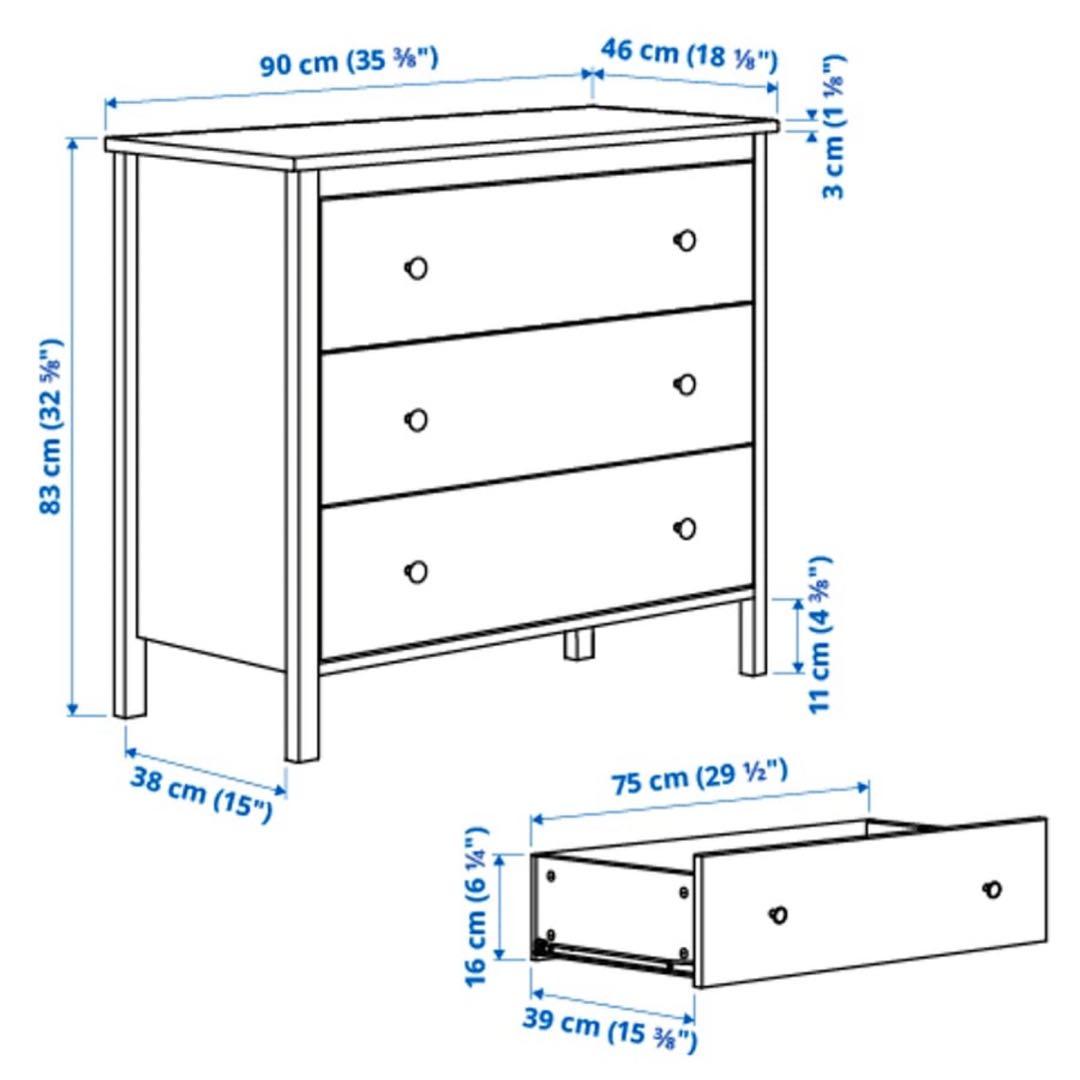 90 cm (35 ⅜")

46 cm (18 ⅛")

3 cm (1 ⅛")

83 cm (32 ⅝")

11 cm (4 ⅜")

38 cm (15")

75 cm (29 ½")

16 cm (6 ¼")

39 cm (15 ⅜")