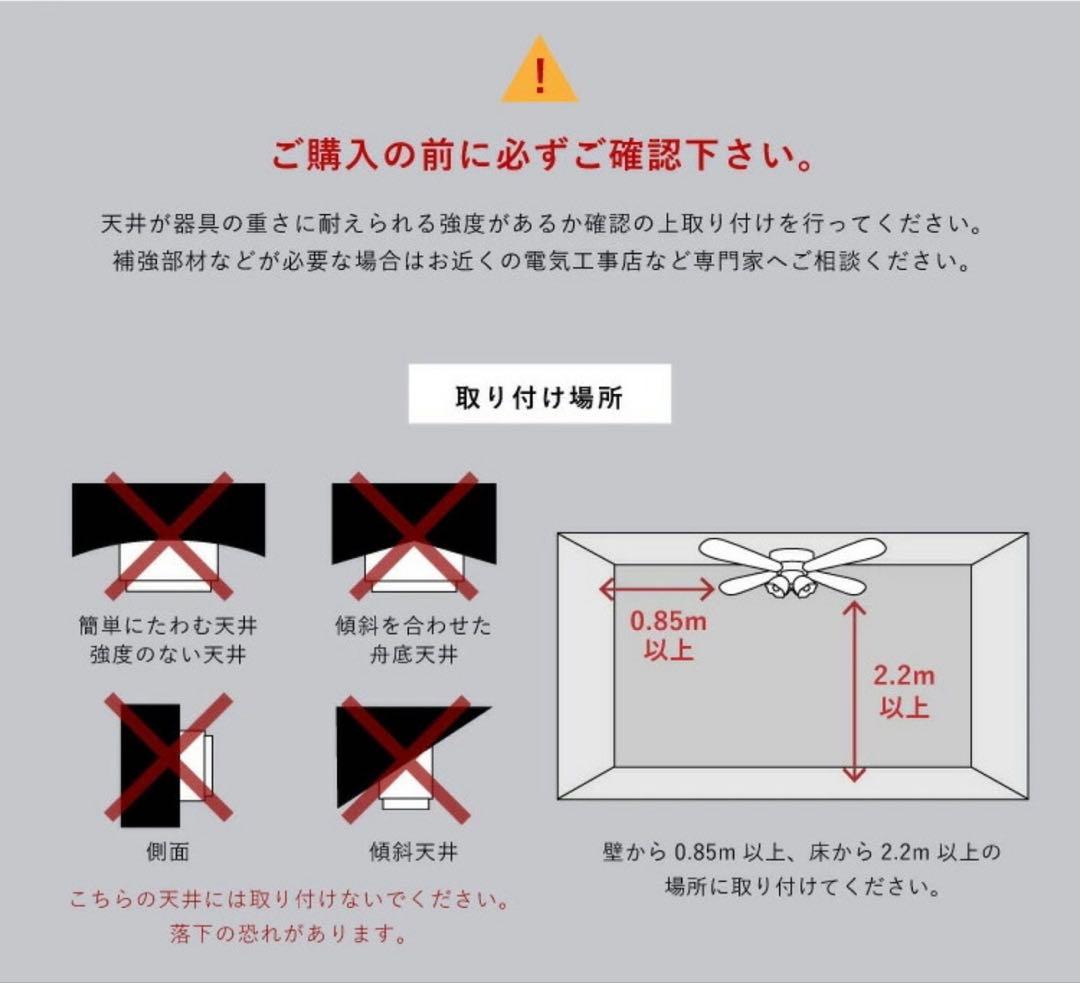 !

ご購入の前に必ずご確認下さい。

天井が器具の重さに耐えられる強度があるか確認の上取り付けを行ってください。
補強部材などが必要な場合はお近くの電気工事店など専門家へご相談ください。

取り付け場所

簡単にたわむ天井
強度のない天井

傾斜を合わせた
舟底天井

側面

傾斜天井

こちらの天井には取り付けないでください。
落下の恐れがあります。

0.85m
以上

2.2m
以上

壁から 0.85m 以上、床から 2.2m 以上の
場所に取り付けてください。