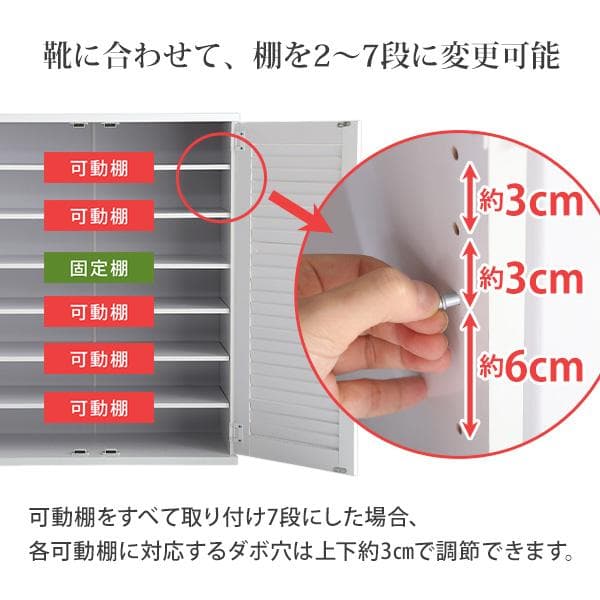 靴に合わせて、棚を2～7段に変更可能

可動棚

可動棚

固定棚

可動棚

可動棚

可動棚

約3cm

約3cm

約6cm

可動棚をすべて取り付け7段にした場合、
各可動棚に対応するダボ穴は上下約3㎝で調節できます。