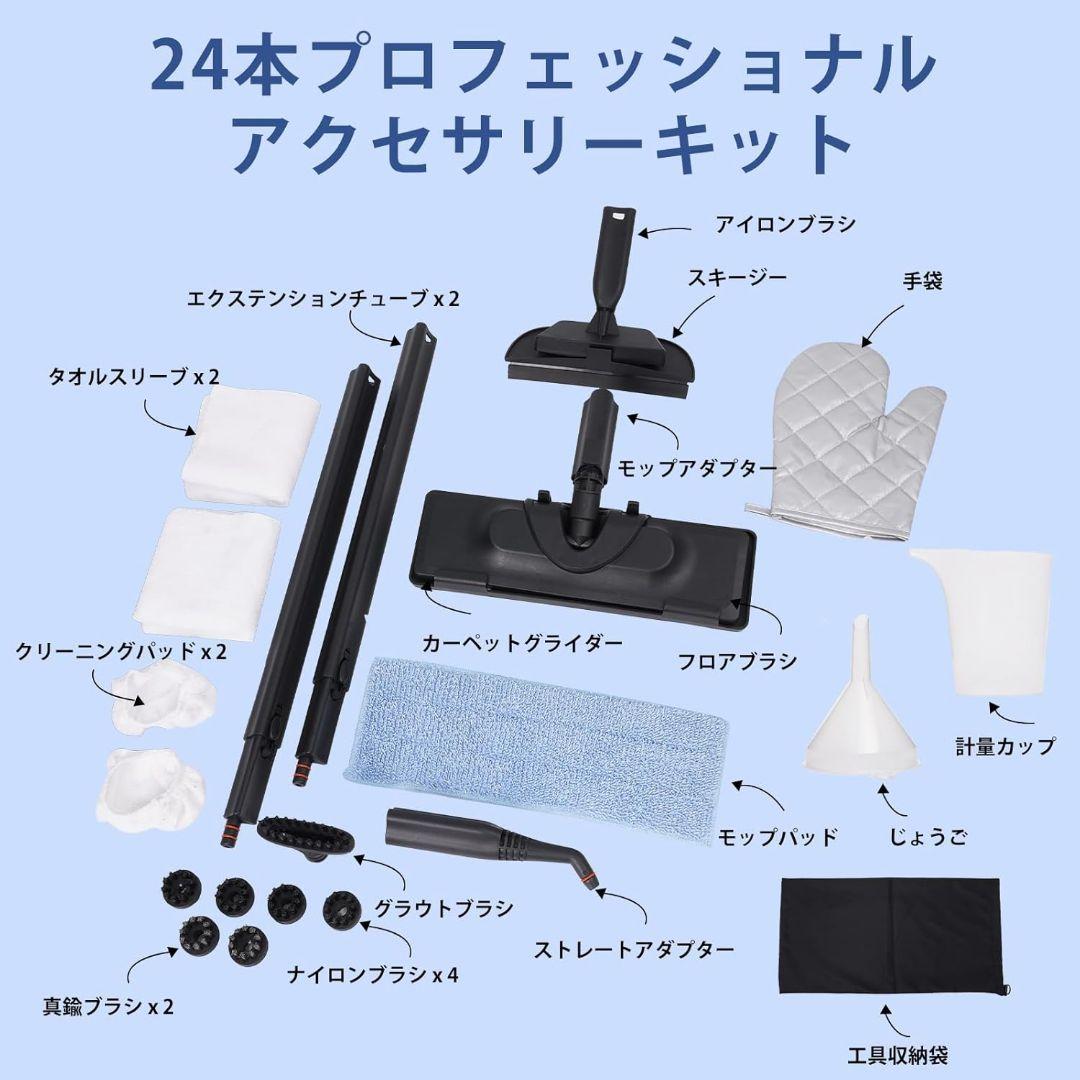 24本プロフェッショナル
アクセサリーキット

アイロンブラシ

スキージー

手袋

エクステンションチューブ x 2

タオルスリーブ x 2

モップアダプター

カーペットグライダー

フロアブラシ

クリーニングパッド x 2

計量カップ

モップパッド

じょうご

グラウトブラシ

ストレートアダプター

ナイロンブラシ x 4

真鍮ブラシ x 2

工具収納袋