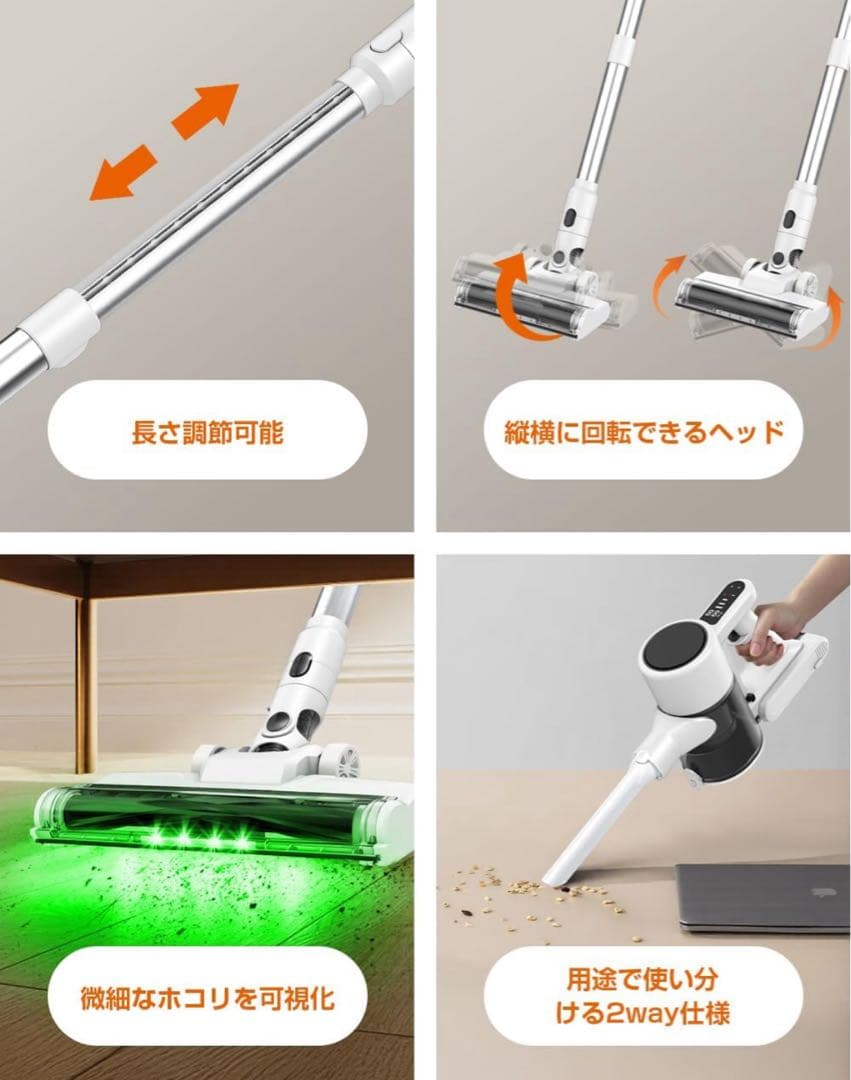 長さ調節可能

縦横に回転できるヘッド

微細なホコリを可視化

用途で使い分ける2way仕様