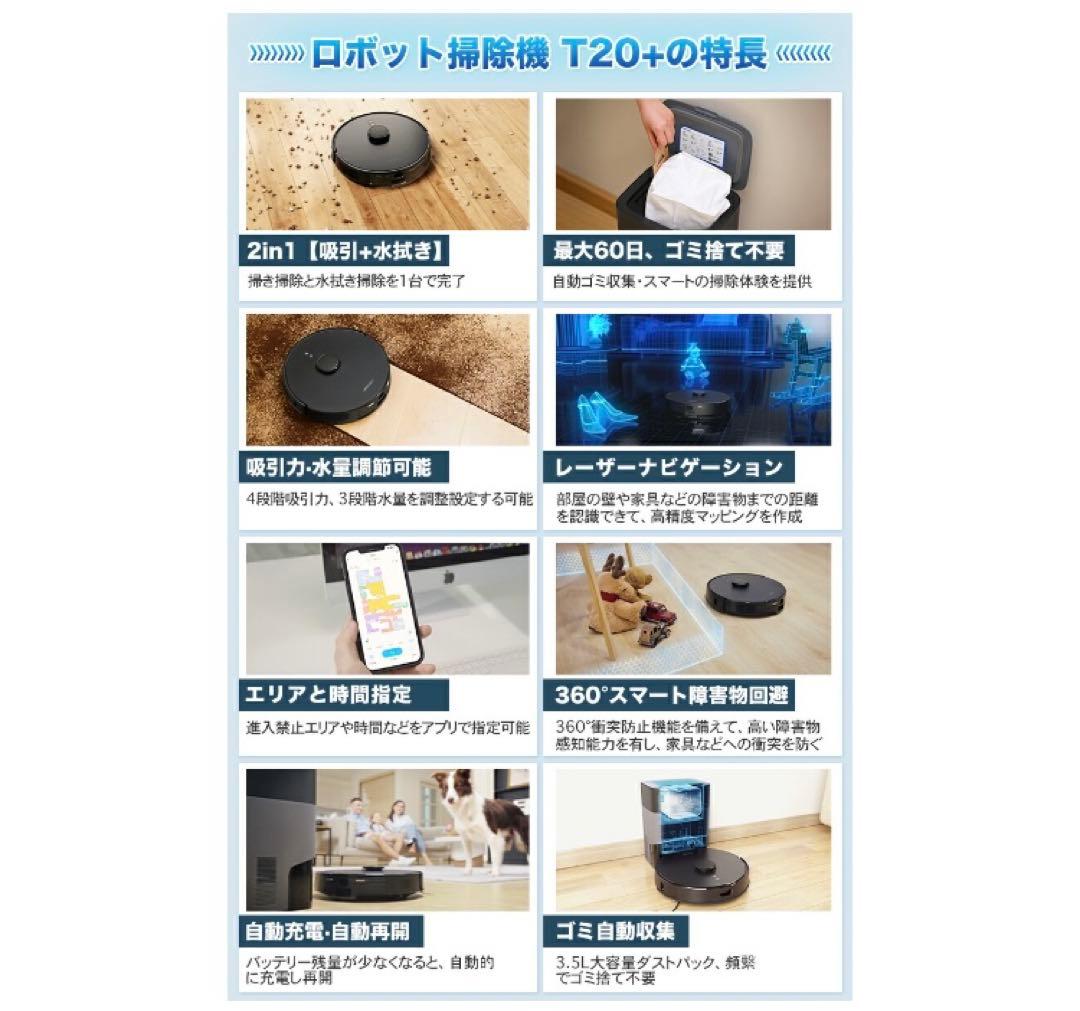 ロボット掃除機 T20+の特長

2in1【吸引+水拭き】
掃き掃除と水拭き掃除を1台で完了

最大60日、ゴミ捨て不要
自動ゴミ収集・スマートの掃除体験を提供

吸引力・水量調節可能
4段階吸引力、3段階水量を調整設定する可能

レーザーナビゲーション
部屋の壁や家具などの障害物までの距離を認識できて、高精度マッピングを作成

エリアと時間指定
進入禁止エリアや時間などをアプリで指定可能

360°スマート障害物回避
360°衝突防止機能を備えて、高い障害物感知能力を有し、家具などへの衝突を防ぐ

自動充電・自動再開
バッテリー残量が少なくなると、自動的に充電し再開

ゴミ自動収集
3.5L大容量ダストパック、頻繁でゴミ捨て不要