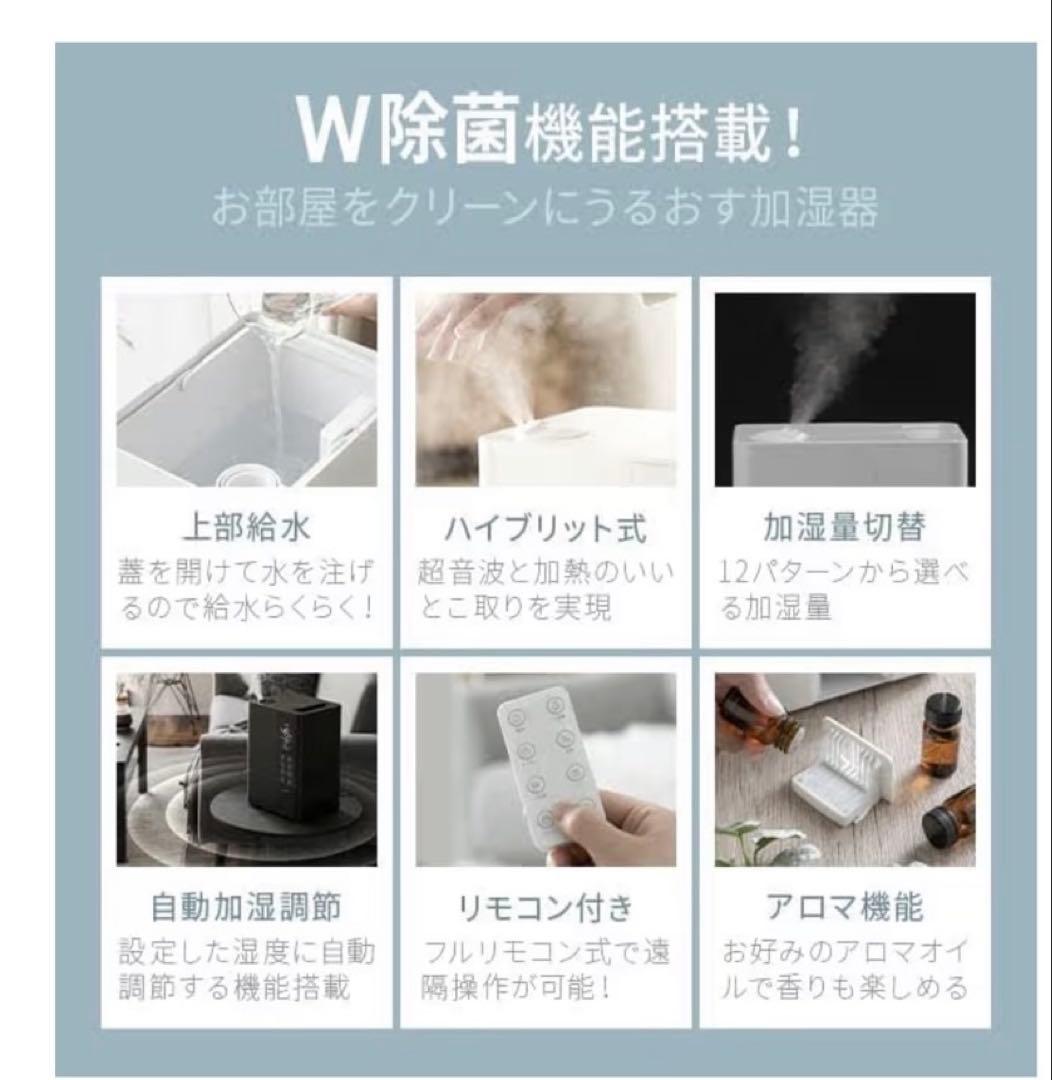 W除菌機能搭載！
お部屋をクリーンにうるおす加湿器

上部給水
蓋を開けて水を注げるので給水らくらく！

ハイブリット式
超音波と加熱のいいとこ取りを実現

加湿量切替
12パターンから選べる加湿量

自動加湿調節
設定した湿度に自動調節する機能搭載

リモコン付き
フルリモコン式で遠隔操作が可能！

アロマ機能
お好みのアロマオイルで香りも楽しめる