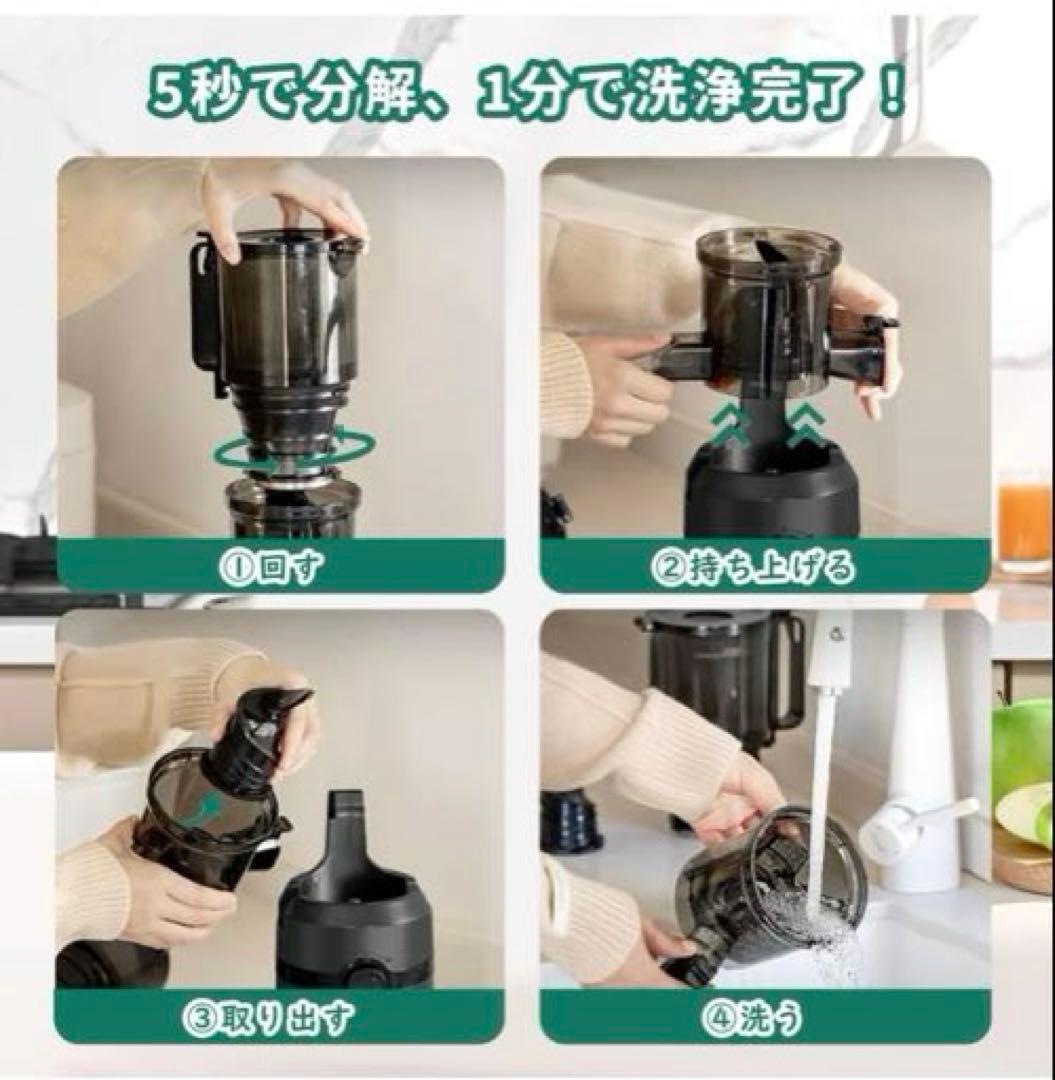 5秒で分解、1分で洗浄完了！

①回す

②持ち上げる

③取り出す

④洗う