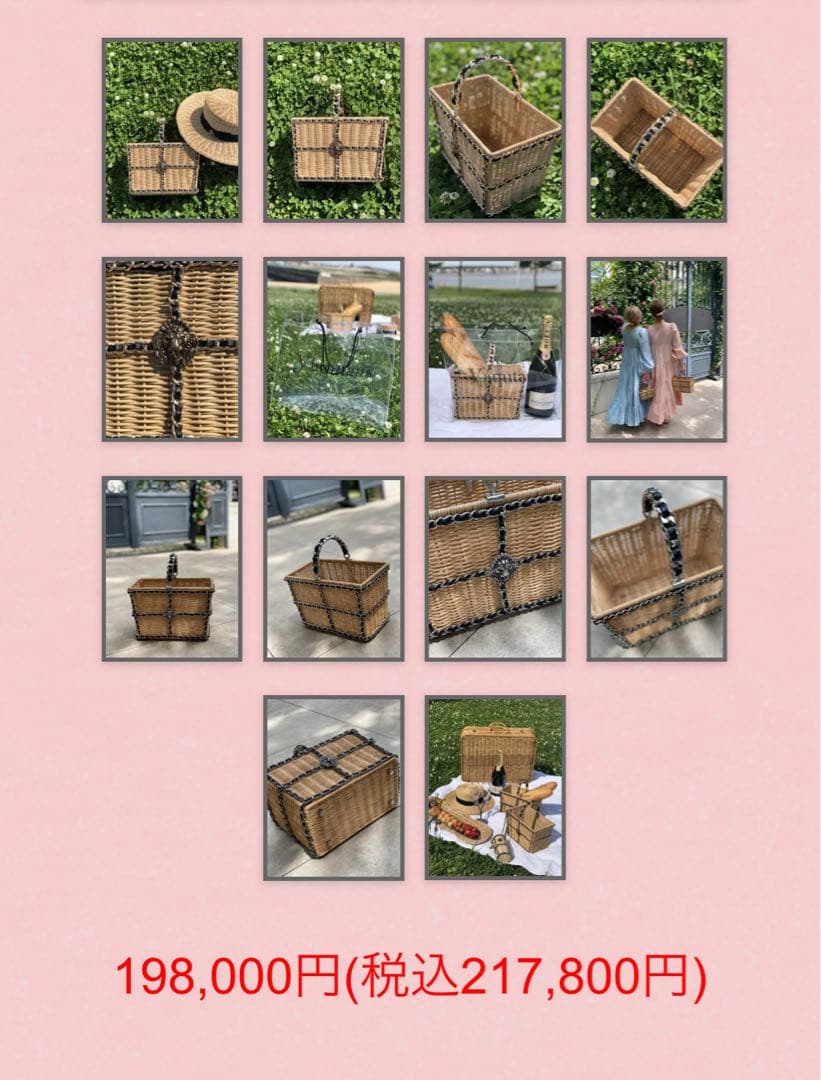 198,000円(税込217,800円)