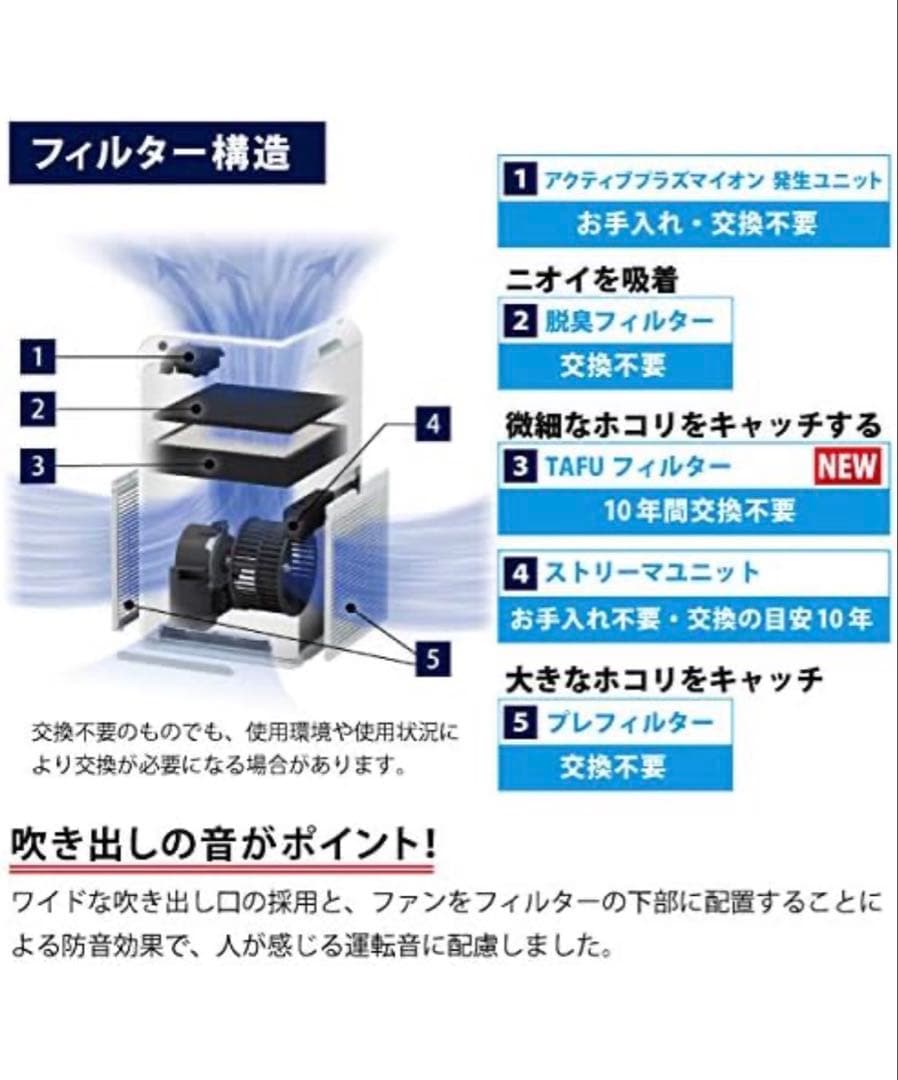 フィルター構造

1
2
3
4
5

交換不要のものでも、使用環境や使用状況により交換が必要になる場合があります。

1 アクティブプラズマイオン 発生ユニット
お手入れ・交換不要

ニオイを吸着
2 脱臭フィルター
交換不要

微細なホコリをキャッチする
3 TAFU フィルター NEW
10年間交換不要

4 ストリーマユニット
お手入れ不要・交換の目安10年

大きなホコリをキャッチ
5 プレフィルター
交換不要

吹き出しの音がポイント!

ワイドな吹き出し口の採用と、ファンをフィルターの下部に配置することによる防音効果で、人が感じる運転音に配慮しました。