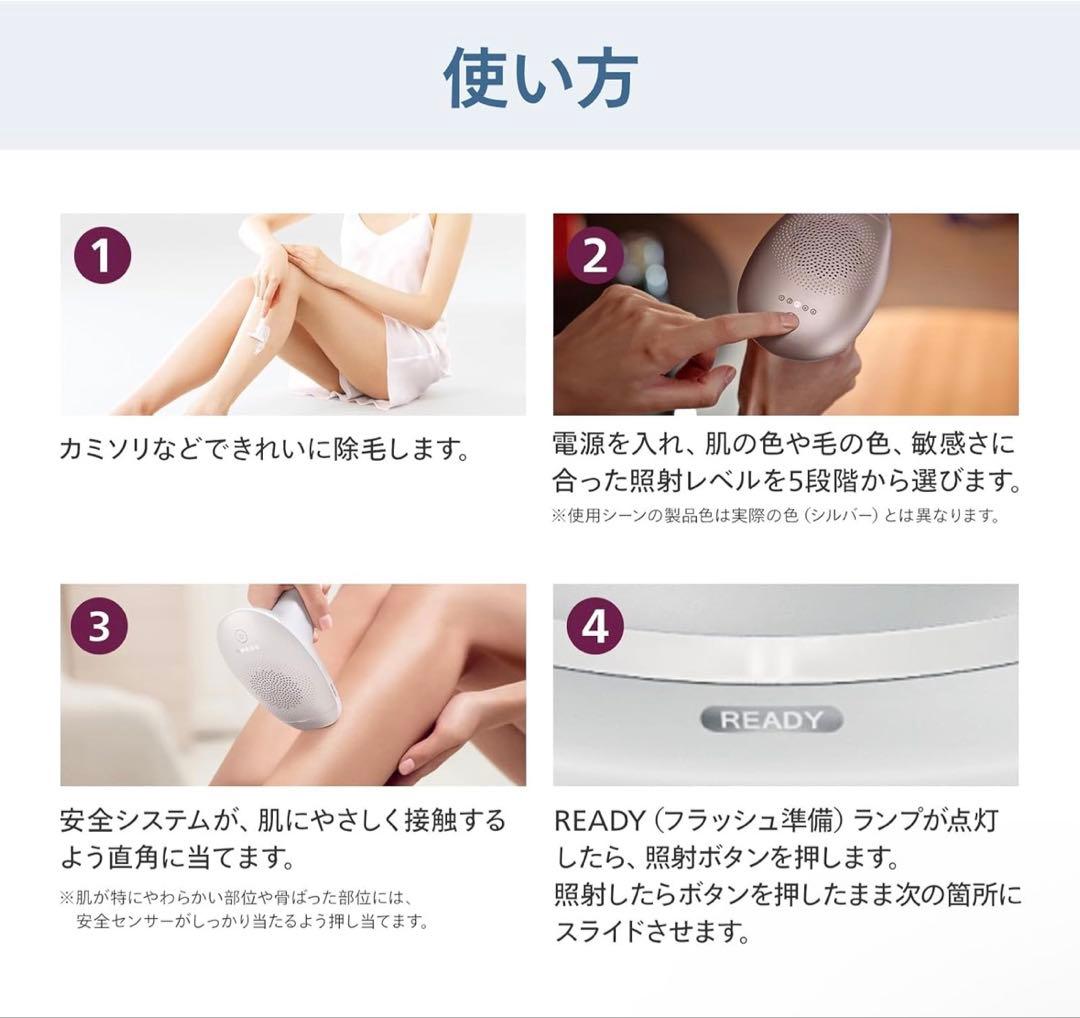 使い方

1

カミソリなどできれいに除毛します。

2

電源を入れ、肌の色や毛の色、敏感さに合った照射レベルを5段階から選びます。

※使用シーンの製品色は実際の色（シルバー）とは異なります。

3

安全システムが、肌にやさしく接触するよう直角に当てます。

※肌が特にやわらかい部位や骨ばった部位には、安全センサーがしっかり当たるよう押し当てます。

4

READY

READY（フラッシュ準備）ランプが点灯したら、照射ボタンを押します。
照射したらボタンを押したまま次の箇所にスライドさせます。