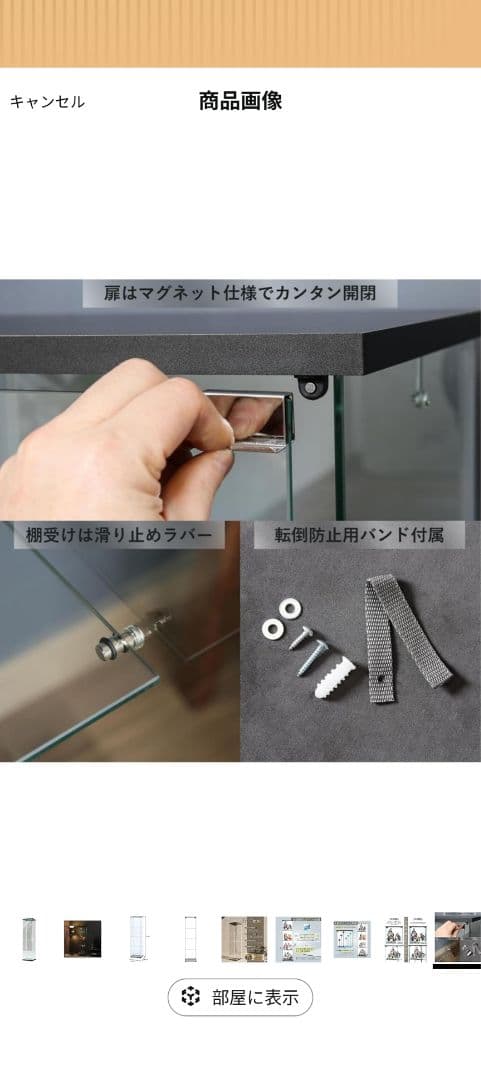 キャンセル

商品画像

扉はマグネット仕様でカンタン開閉

棚受けは滑り止めラバー

転倒防止用バンド付属

部屋に表示