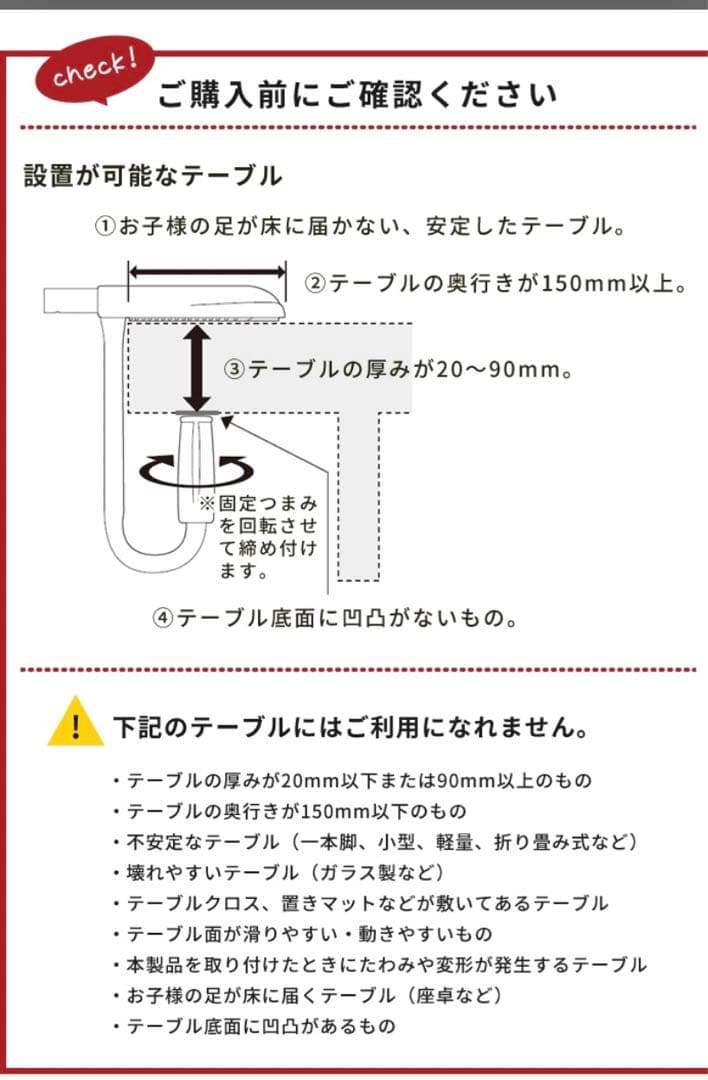 check!
ご購入前にご確認ください

設置が可能なテーブル

①お子様の足が床に届かない、安定したテーブル。

②テーブルの奥行きが150mm以上。

③テーブルの厚みが20～90mm。

※固定つまみを回転させて締め付けます。

④テーブル底面に凹凸がないもの。

!
下記のテーブルにはご利用になれません。

・テーブルの厚みが20mm以下または90mm以上のもの
・テーブルの奥行きが150mm以下のもの
・不安定なテーブル（一本脚、小型、軽量、折り畳み式など）
・壊れやすいテーブル（ガラス製など）
・テーブルクロス、置きマットなどが敷いてあるテーブル
・テーブル面が滑りやすい・動きやすいもの
・本製品を取り付けたときにたわみや変形が発生するテーブル
・お子様の足が床に届くテーブル（座卓など）
・テーブル底面に凹凸があるもの