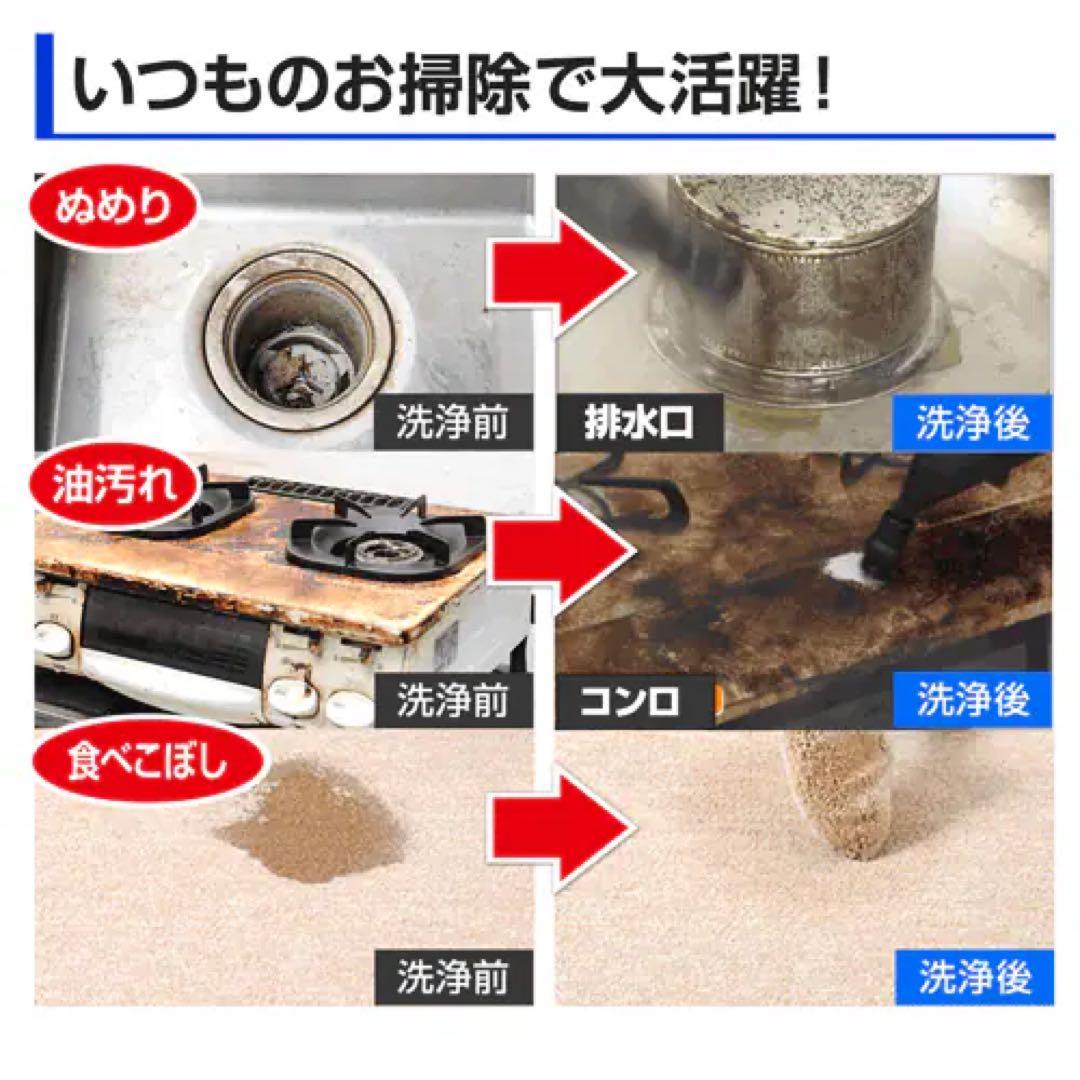 いつものお掃除で大活躍！

ぬめり

洗浄前

排水口

洗浄後

油汚れ

洗浄前

コンロ

洗浄後

食べこぼし

洗浄前

洗浄後