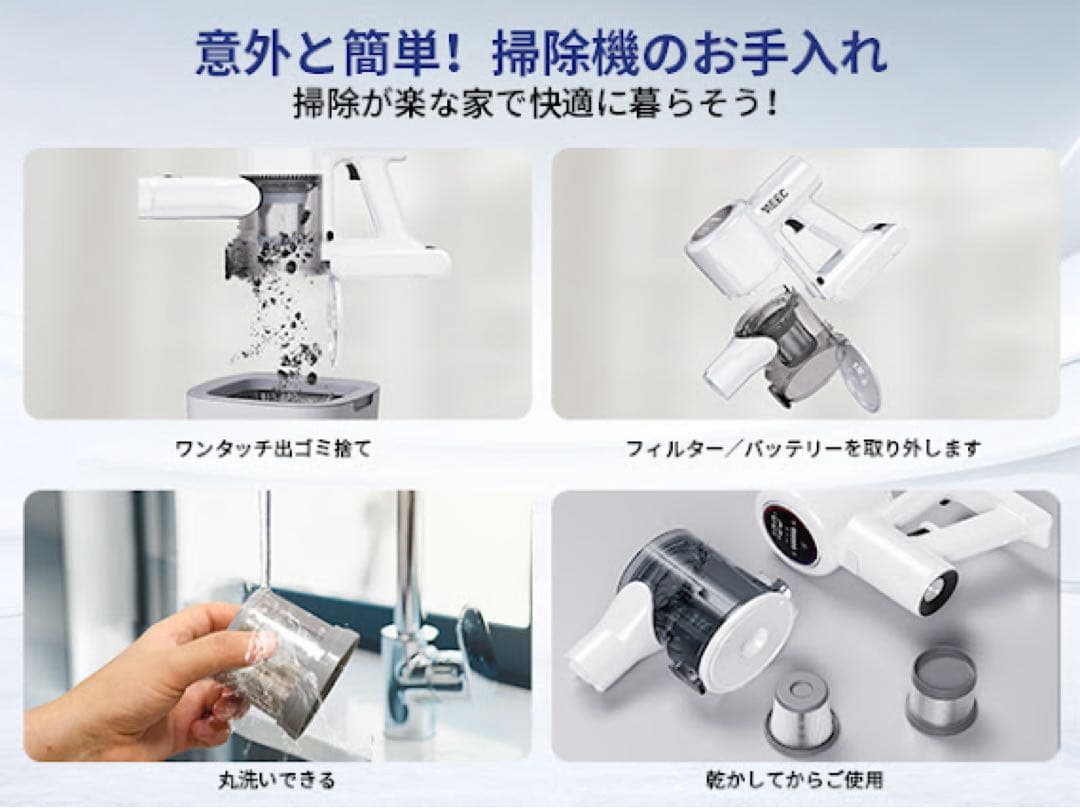 意外と簡単！掃除機のお手入れ
掃除が楽な家で快適に暮らそう！

ワンタッチ出ゴミ捨て

フィルター／バッテリーを取り外します

丸洗いできる

乾かしてからご使用