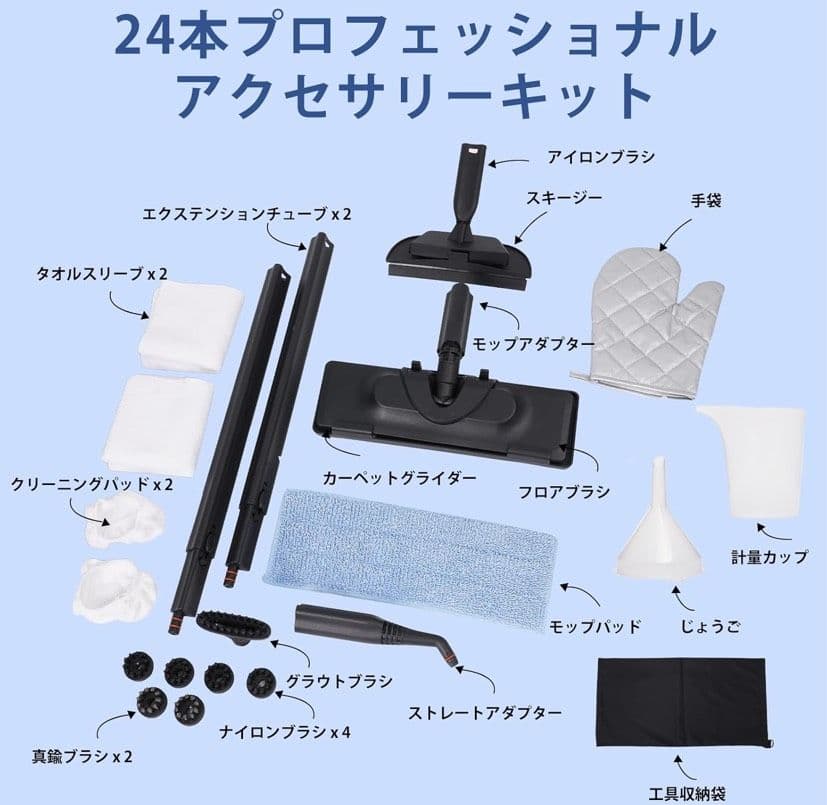 24本プロフェッショナル
アクセサリーキット

アイロンブラシ

スキージー

手袋

エクステンションチューブ x 2

タオルスリーブ x 2

モップアダプター

カーペットグライダー

フロアブラシ

クリーニングパッド x 2

計量カップ

モップパッド

じょうご

グラウトブラシ

ストレートアダプター

ナイロンブラシ x 4

真鍮ブラシ x 2

工具収納袋