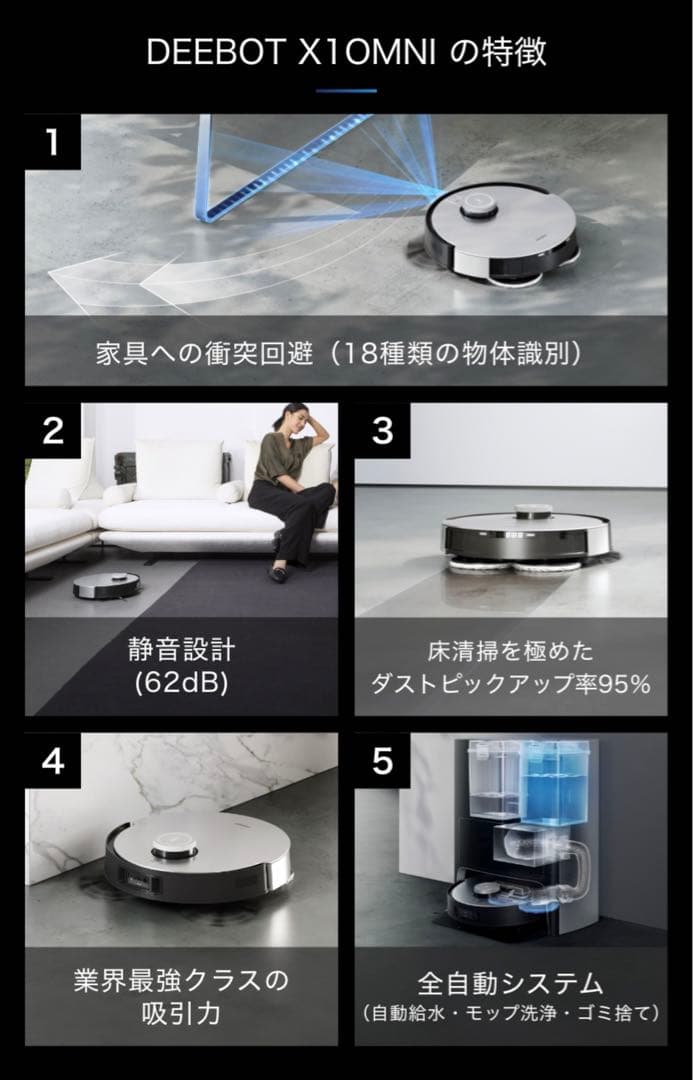 DEEBOT X1OMNI の特徴

1

家具への衝突回避（18種類の物体識別）

2

静音設計
(62dB)

3

床清掃を極めた
ダストピックアップ率95%

4

業界最強クラスの
吸引力

5

全自動システム
（自動給水・モップ洗浄・ゴミ捨て）