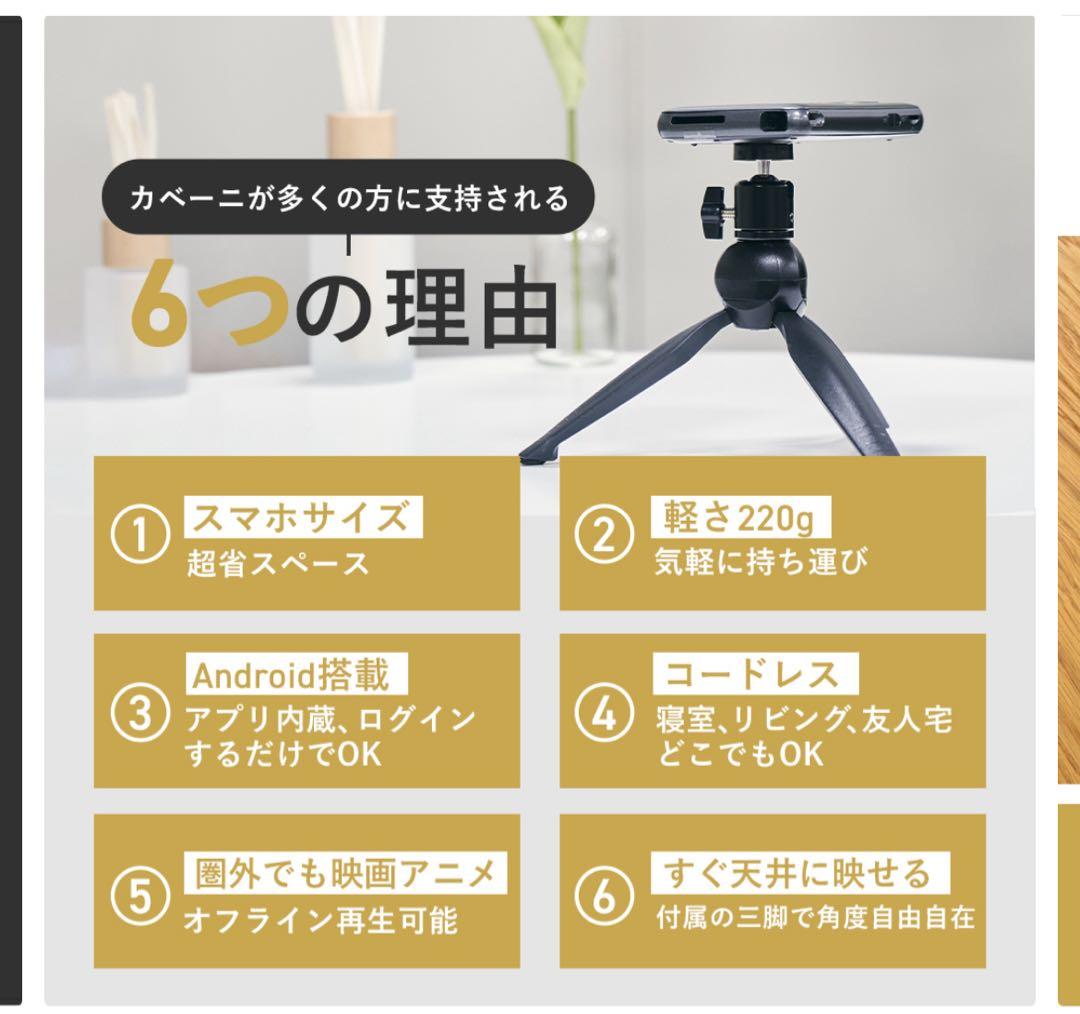 カベーニが多くの方に支持される

6つの理由

① スマホサイズ
超省スペース

② 軽さ220g
気軽に持ち運び

③ Android搭載
アプリ内蔵、ログインするだけでOK

④ コードレス
寝室、リビング、友人宅どこでもOK

⑤ 圏外でも映画アニメ
オフライン再生可能

⑥ すぐ天井に映せる
付属の三脚で角度自由自在