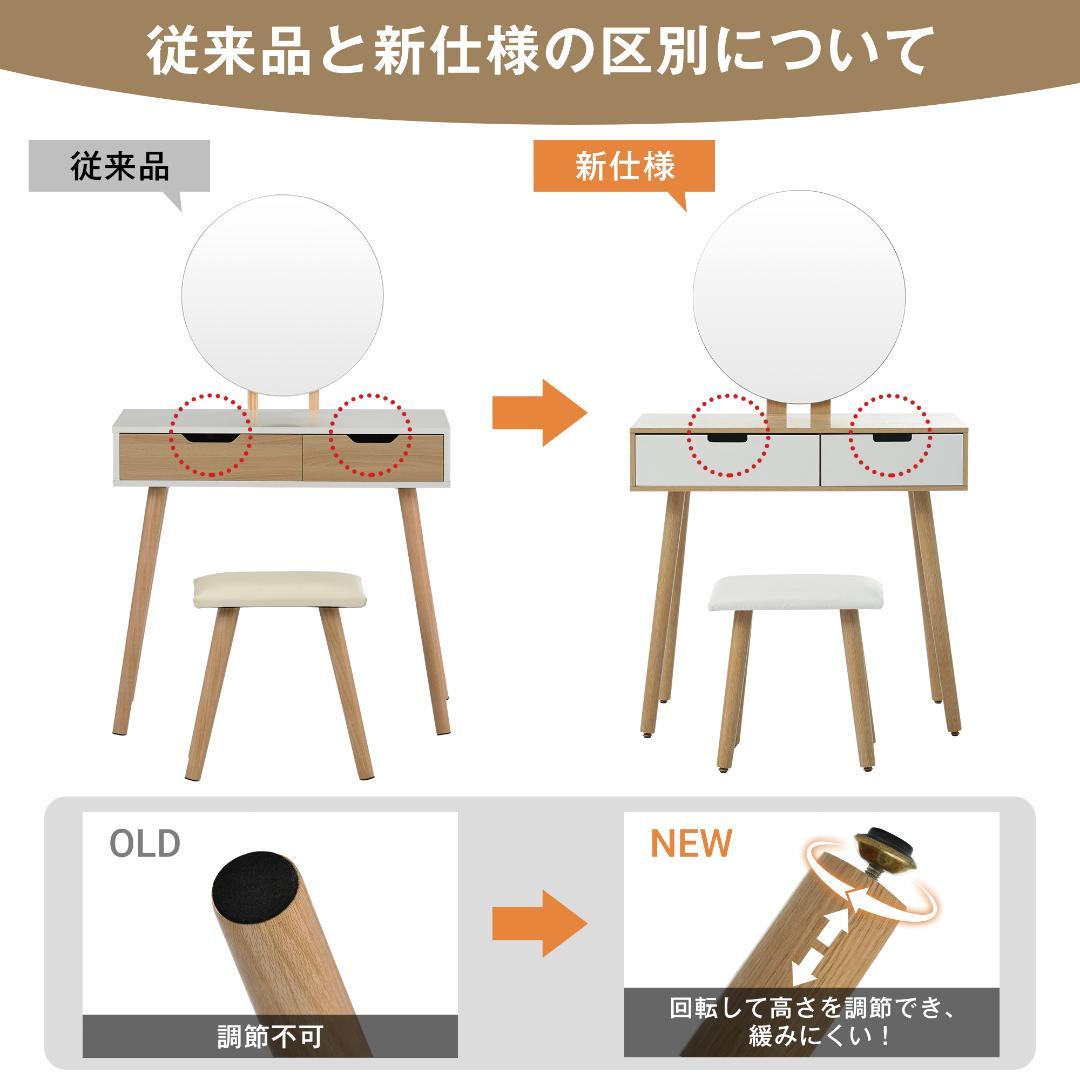 従来品と新仕様の区別について

従来品

新仕様

OLD

調節不可

NEW

回転して高さを調節でき、緩みにくい！