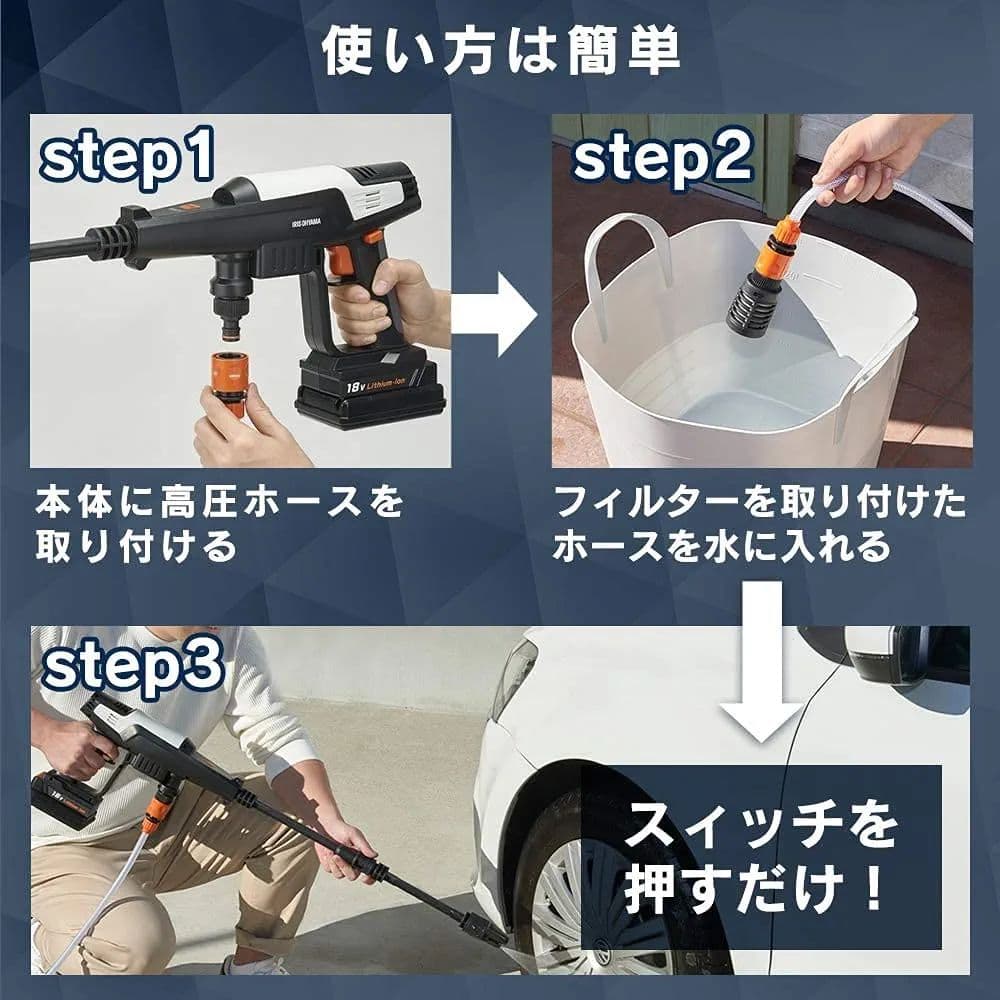 使い方は簡単

step1

IRIS OHYAMA

18v Lithium-ion

本体に高圧ホースを取り付ける

step2

フィルターを取り付けたホースを水に入れる

step3

スイッチを押すだけ！