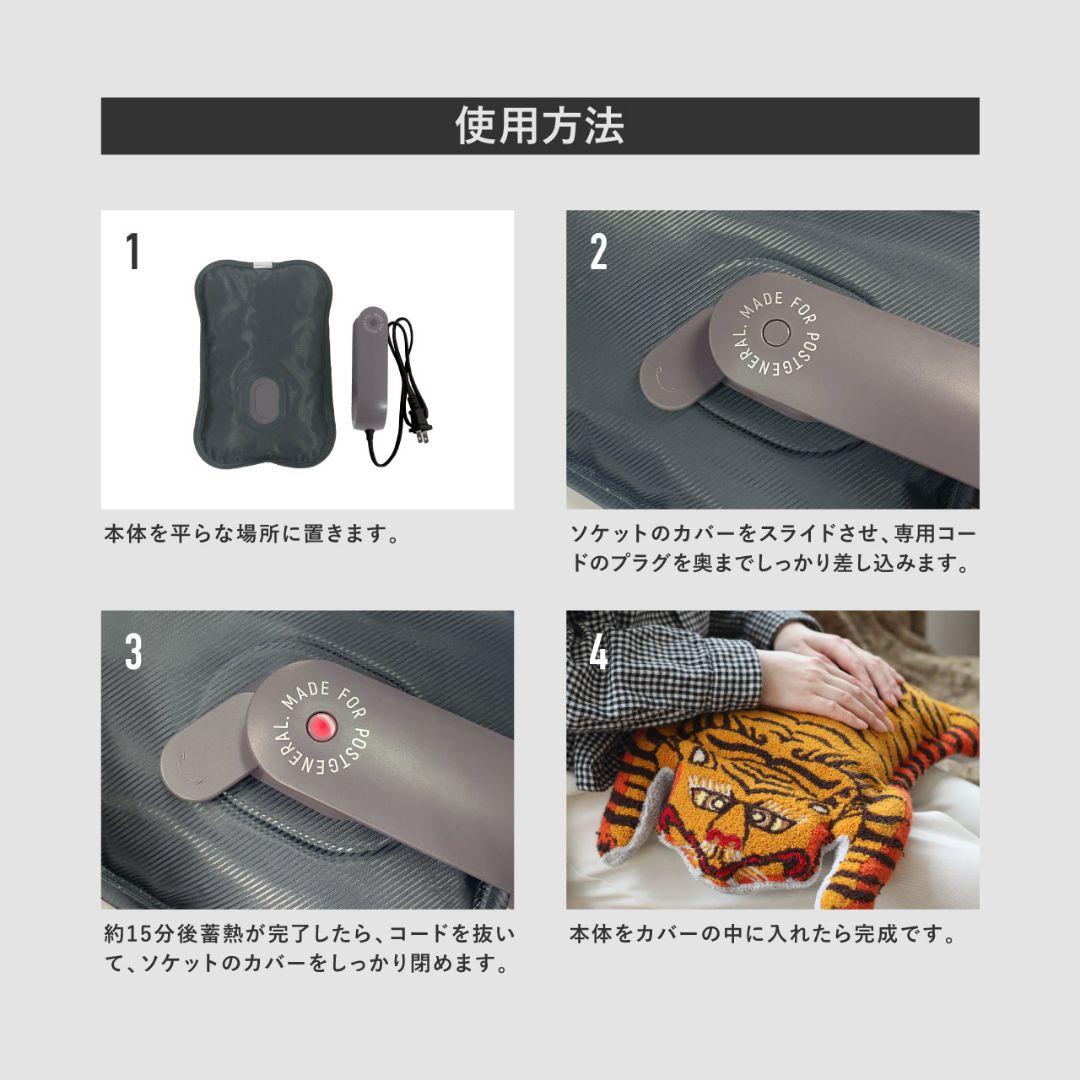 使用方法

1

本体を平らな場所に置きます。

2

MADE FOR POSTGENERAL.

ソケットのカバーをスライドさせ、専用コードのプラグを奥までしっかり差し込みます。

3

MADE FOR POSTGENERAL.

約15分後蓄熱が完了したら、コードを抜いて、ソケットのカバーをしっかり閉めます。

4

本体をカバーの中に入れたら完成です。