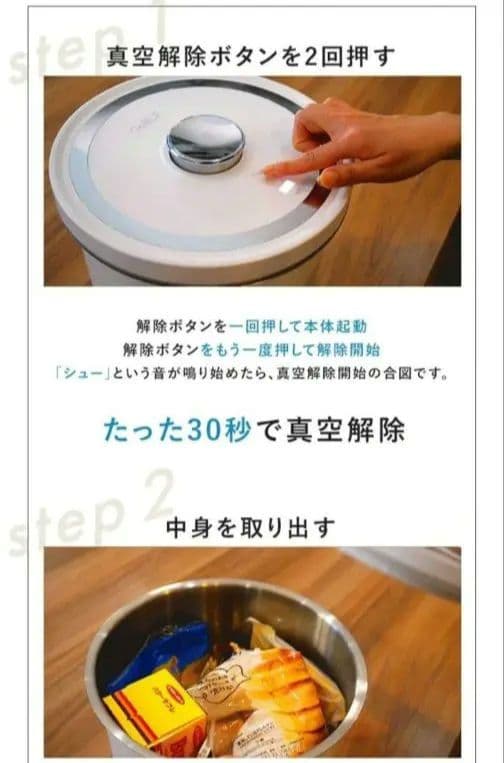 step 1

真空解除ボタンを2回押す

解除ボタンを一回押して本体起動
解除ボタンをもう一度押して解除開始
「シュー」という音が鳴り始めたら、真空解除開始の合図です。

たった30秒で真空解除

step 2

中身を取り出す