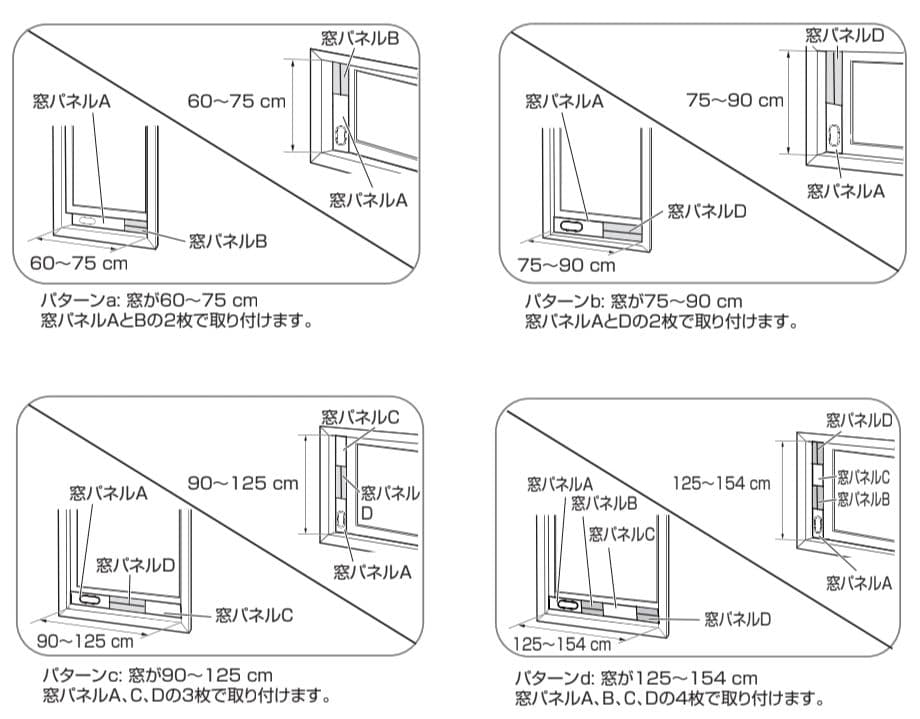 窓パネルB
60～75 cm
窓パネルA
窓パネルA
窓パネルB
60～75 cm

パターンa: 窓が60～75 cm
窓パネルAとBの2枚で取り付けます。

窓パネルD
75～90 cm
窓パネルA
窓パネルA
窓パネルD
75～90 cm

パターンb: 窓が75～90 cm
窓パネルAとDの2枚で取り付けます。

窓パネルC
90～125 cm
窓パネルD
窓パネルA
窓パネルA
窓パネルD
窓パネルC
90～125 cm

パターンc: 窓が90～125 cm
窓パネルA、C、Dの3枚で取り付けます。

窓パネルD
125～154 cm
窓パネルC
窓パネルB
窓パネルA
窓パネルA
窓パネルB
窓パネルC
窓パネルD
125～154 cm

パターンd: 窓が125～154 cm
窓パネルA、B、C、Dの4枚で取り付けます。