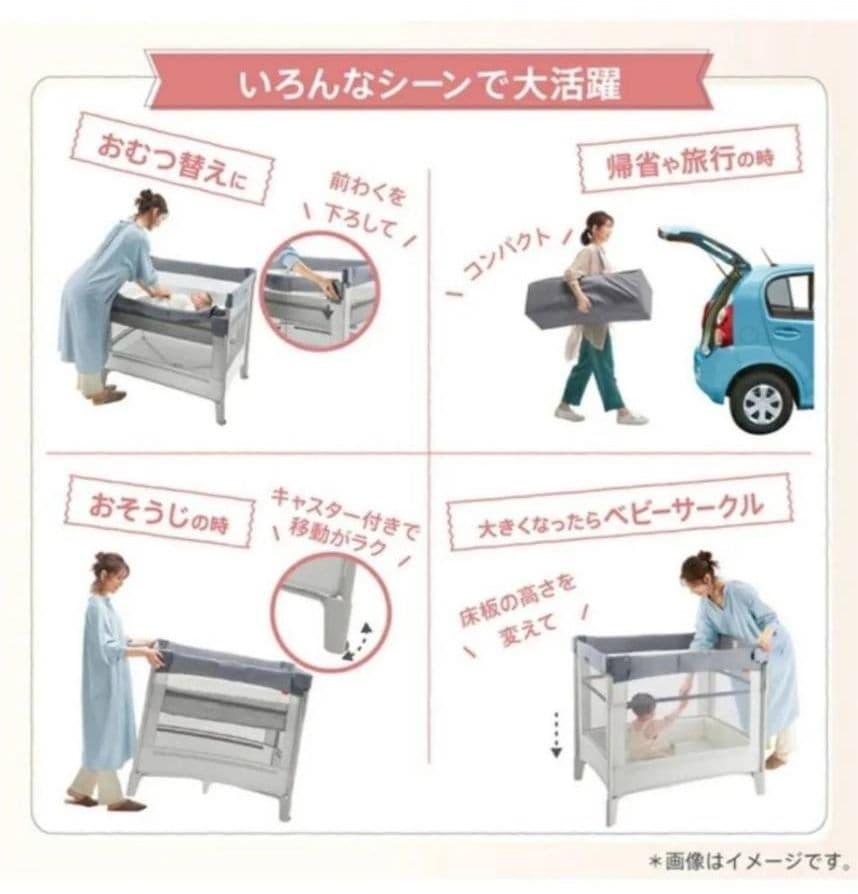 いろんなシーンで大活躍

おむつ替えに

前わくを下ろして

帰省や旅行の時

コンパクト

おそうじの時

キャスター付きで移動がラク

大きくなったらベビーサークル

床板の高さを変えて

＊画像はイメージです。