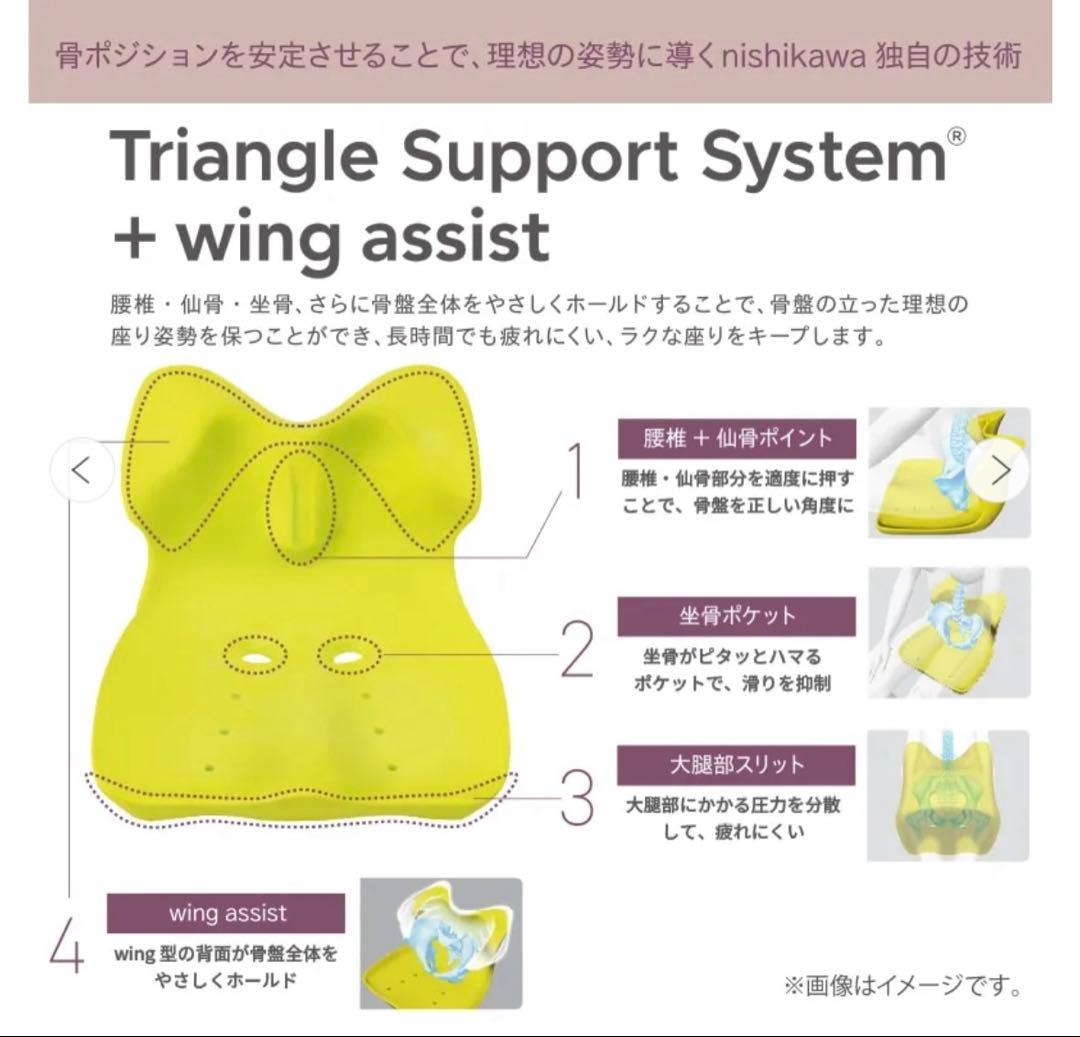 骨ポジションを安定させることで、理想の姿勢に導くnishikawa 独自の技術

Triangle Support System®
+ wing assist

腰椎・仙骨・坐骨、さらに骨盤全体をやさしくホールドすることで、骨盤の立った理想の座り姿勢を保つことができ、長時間でも疲れにくい、ラクな座りをキープします。

1
腰椎 + 仙骨ポイント
腰椎・仙骨部分を適度に押すことで、骨盤を正しい角度に

2
坐骨ポケット
坐骨がピタッとハマるポケットで、滑りを抑制

3
大腿部スリット
大腿部にかかる圧力を分散して、疲れにくい

4
wing assist
wing 型の背面が骨盤全体をやさしくホールド

※画像はイメージです。