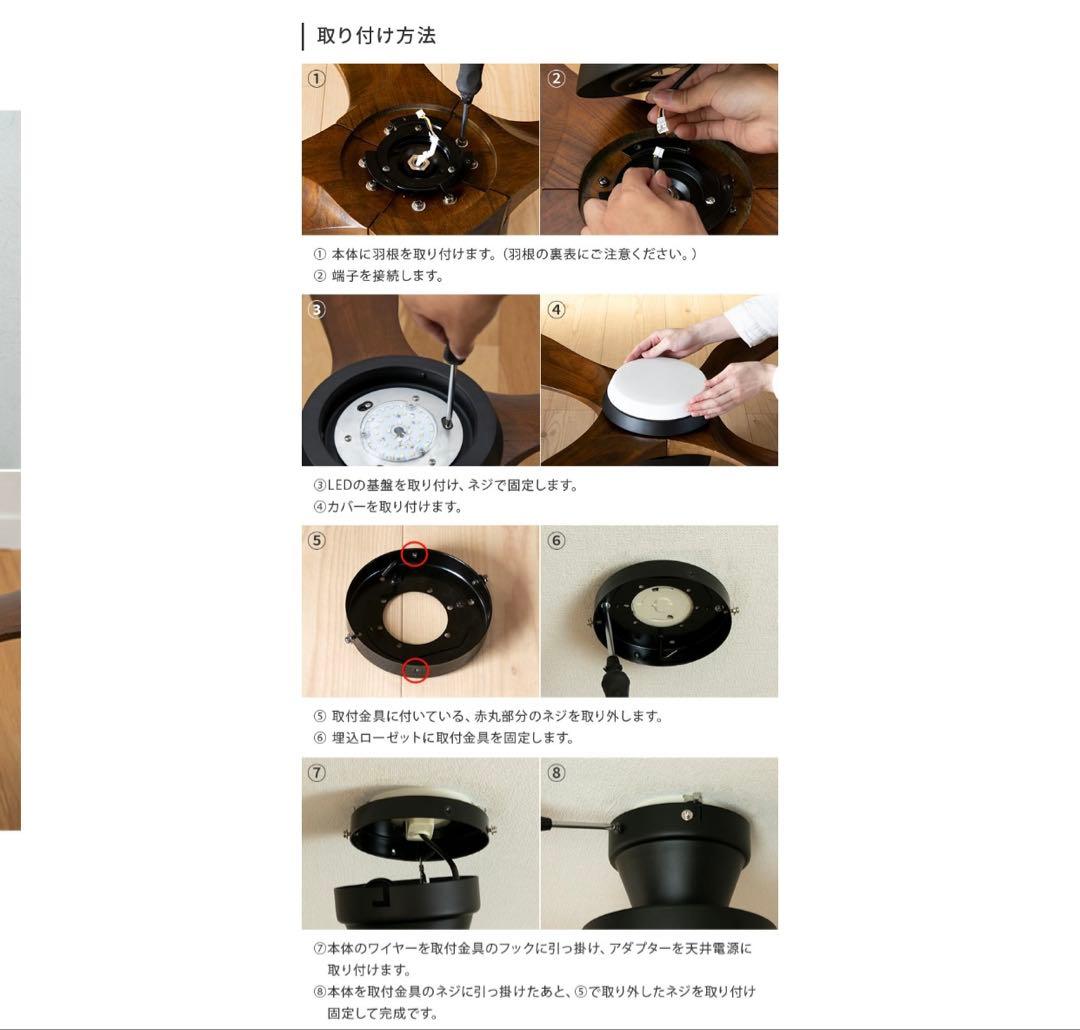 取り付け方法

①

②

① 本体に羽根を取り付けます。（羽根の裏表にご注意ください。）
② 端子を接続します。

③

④

③LEDの基盤を取り付け、ネジで固定します。
④カバーを取り付けます。

⑤

⑥

⑤ 取付金具に付いている、赤丸部分のネジを取り外します。
⑥ 埋込ローゼットに取付金具を固定します。

⑦

⑧

⑦本体のワイヤーを取付金具のフックに引っ掛け、アダプターを天井電源に取り付けます。
⑧本体を取付金具のネジに引っ掛けたあと、⑤で取り外したネジを取り付け固定して完成です。