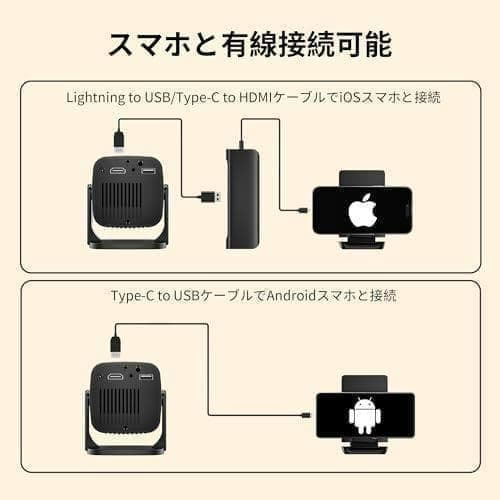 スマホと有線接続可能

Lightning to USB/Type-C to HDMIケーブルでiOSスマホと接続

Type-C to USBケーブルでAndroidスマホと接続