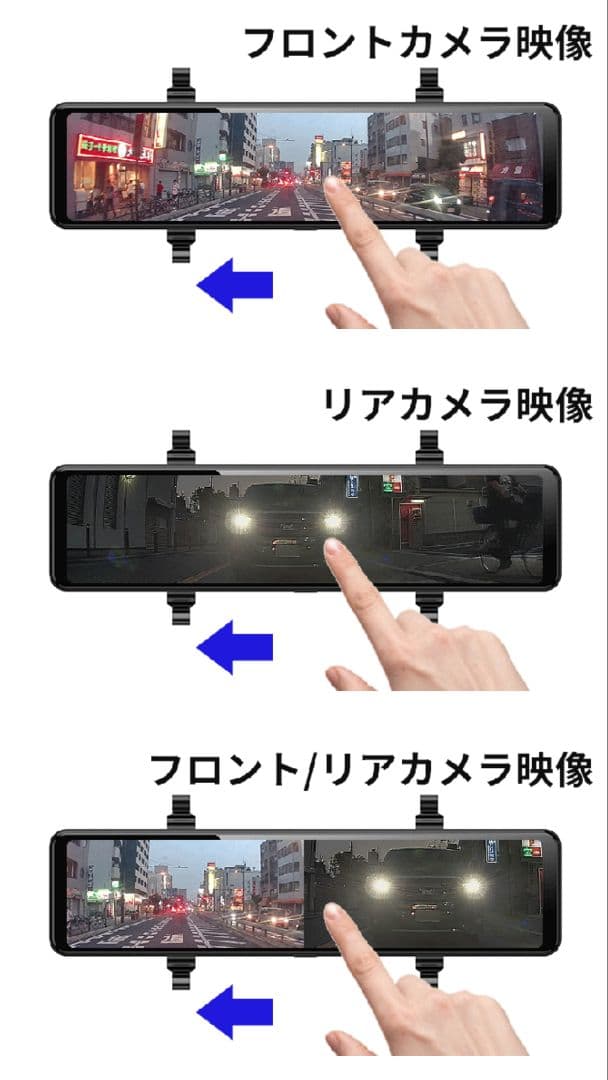 フロントカメラ映像

リアカメラ映像

フロント/リアカメラ映像