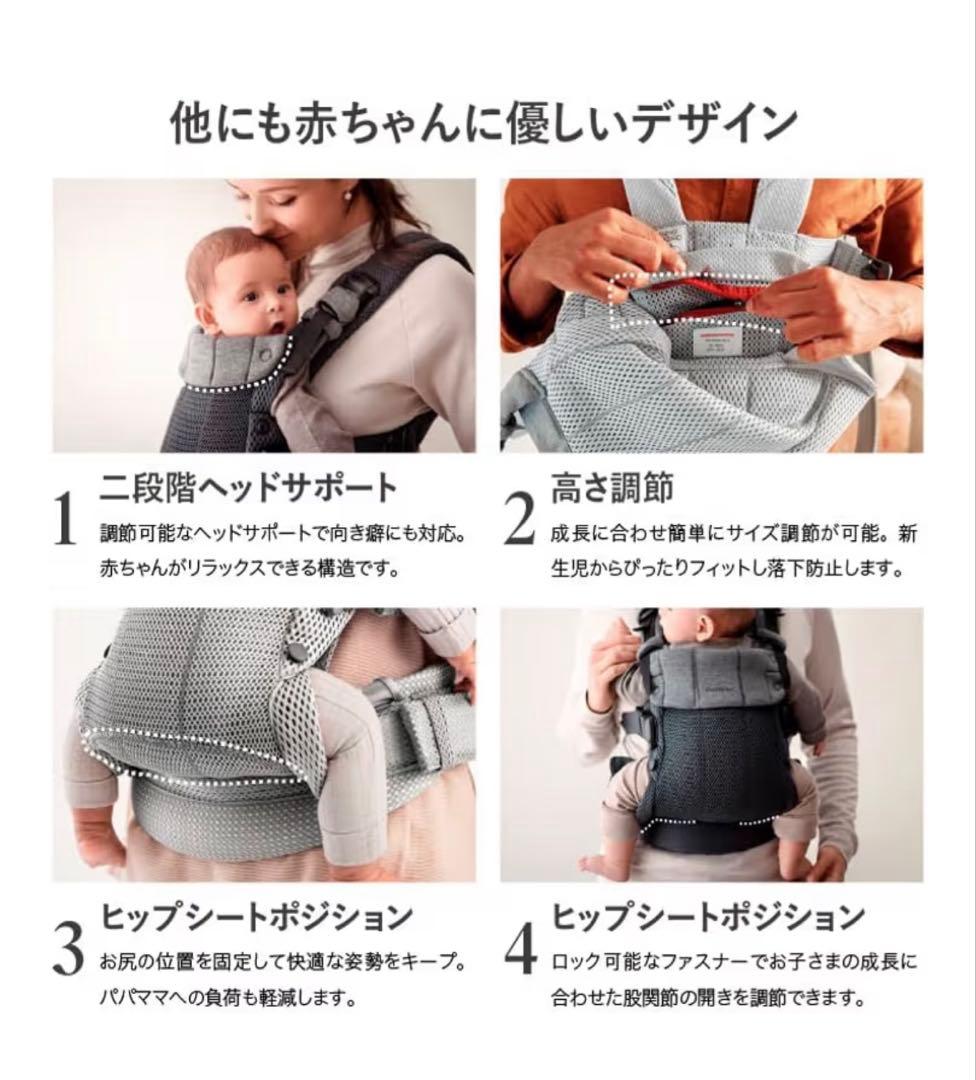 他にも赤ちゃんに優しいデザイン

1 二段階ヘッドサポート
調節可能なヘッドサポートで向き癖にも対応。赤ちゃんがリラックスできる構造です。

2 高さ調節
成長に合わせ簡単にサイズ調節が可能。新生児からぴったりフィットし落下防止します。

3 ヒップシートポジション
お尻の位置を固定して快適な姿勢をキープ。パパママへの負荷も軽減します。

4 ヒップシートポジション
ロック可能なファスナーでお子さまの成長に合わせた股関節の開きを調節できます。