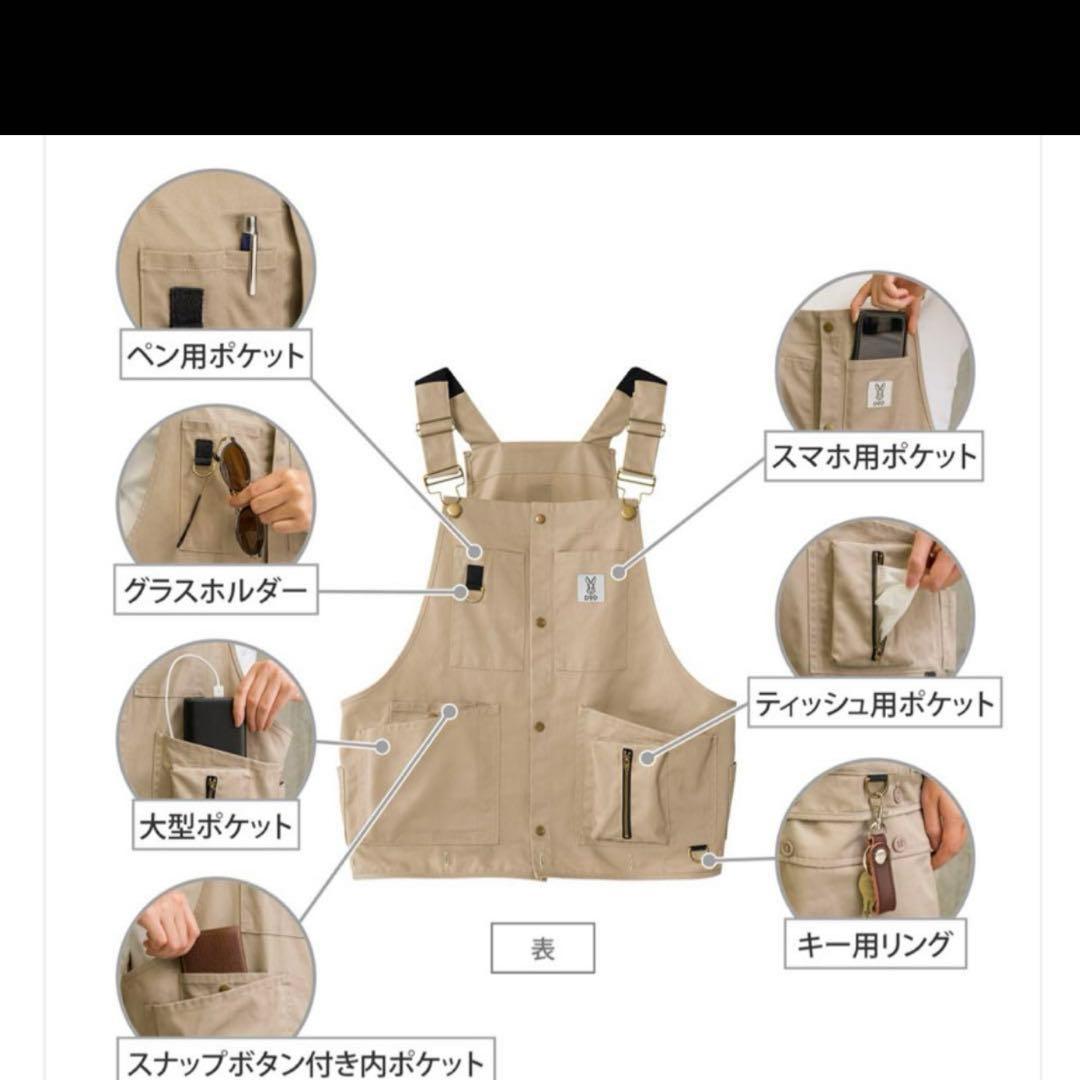 ペン用ポケット

グラスホルダー

大型ポケット

スナップボタン付き内ポケット

スマホ用ポケット

ティッシュ用ポケット

キー用リング

表