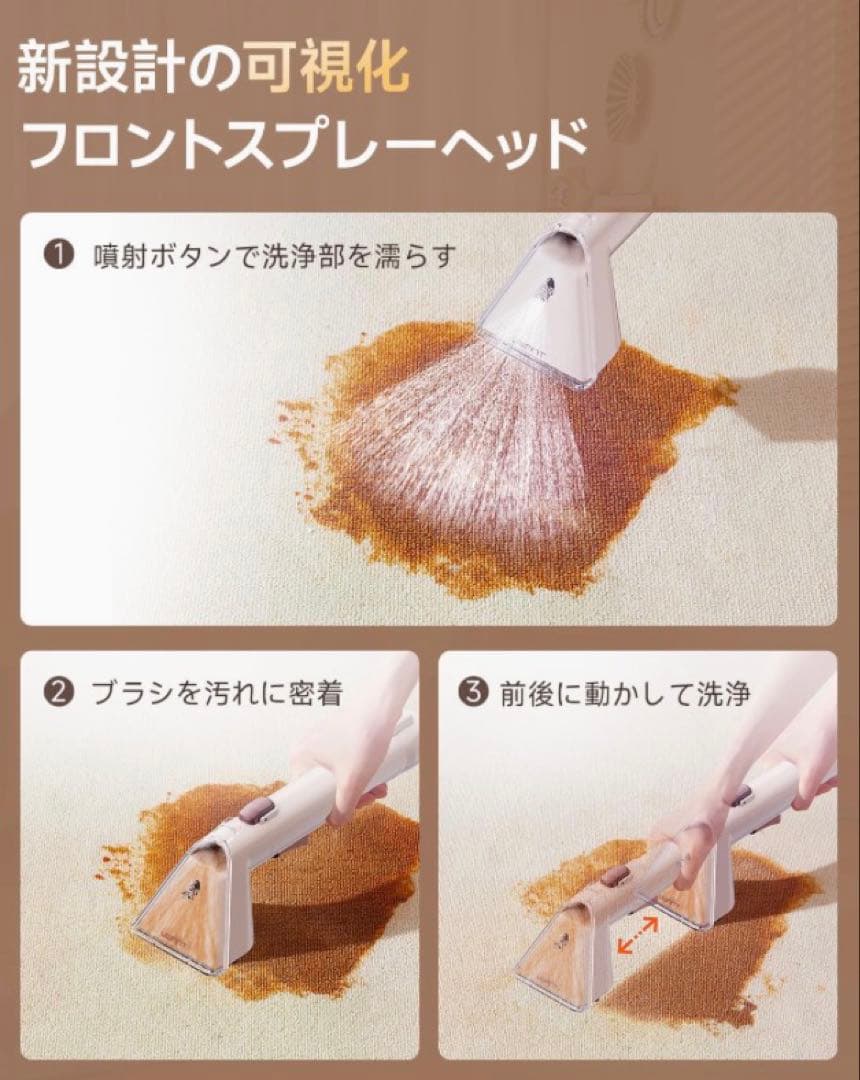 新設計の可視化
フロントスプレーヘッド

❶ 噴射ボタンで洗浄部を濡らす

❷ ブラシを汚れに密着

❸ 前後に動かして洗浄