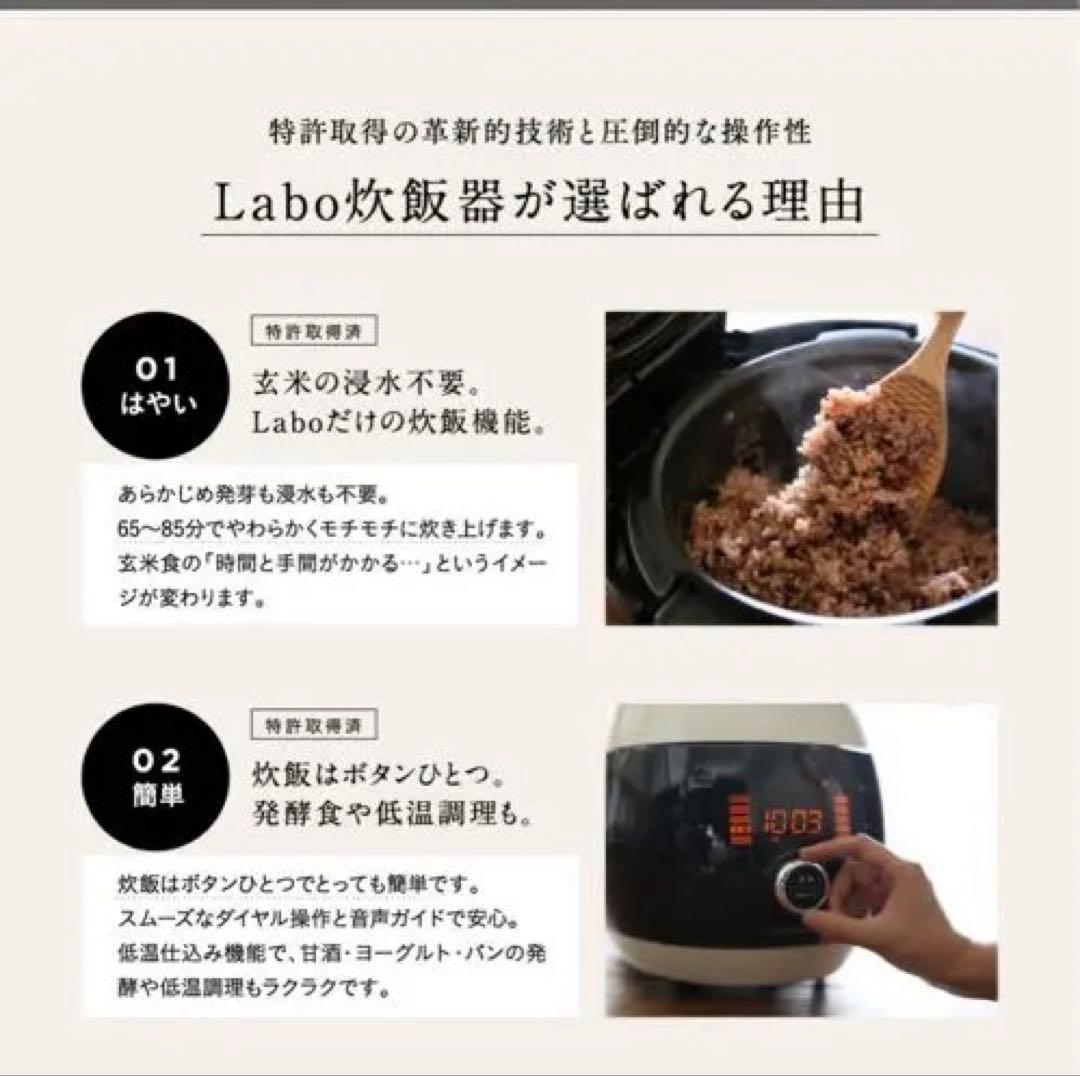 特許取得の革新的技術と圧倒的な操作性

Labo炊飯器が選ばれる理由

01
はやい

特許取得済

玄米の浸水不要。
Laboだけの炊飯機能。

あらかじめ発芽も浸水も不要。
65〜85分でやわらかくモチモチに炊き上げます。
玄米食の「時間と手間がかかる…」というイメージが変わります。

02
簡単

特許取得済

炊飯はボタンひとつ。
発酵食や低温調理も。

炊飯はボタンひとつでとっても簡単です。
スムーズなダイヤル操作と音声ガイドで安心。
低温仕込み機能で、甘酒・ヨーグルト・パンの発酵や低温調理もラクラクです。

10:03