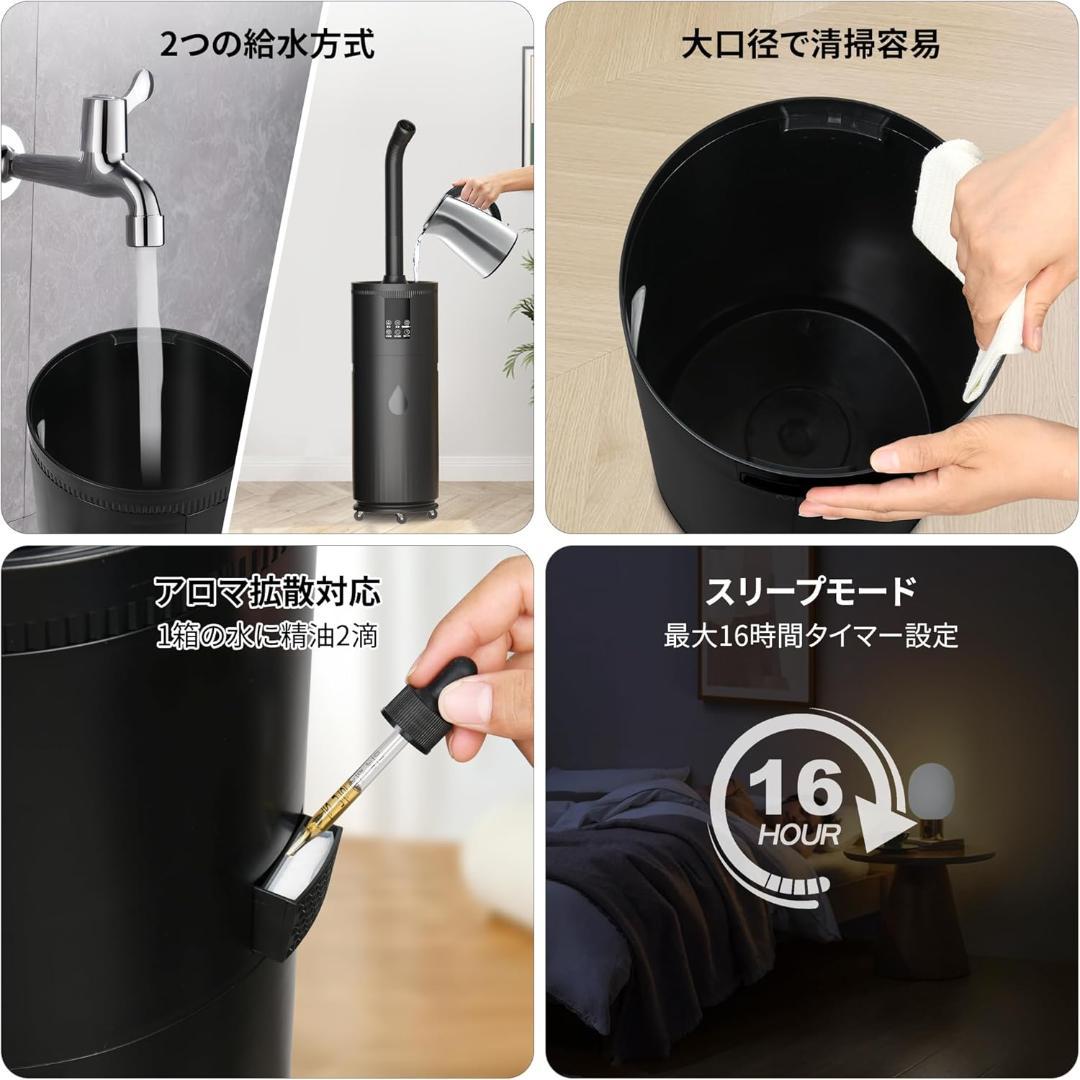 2つの給水方式

大口径で清掃容易

アロマ拡散対応
1箱の水に精油2滴

スリープモード
最大16時間タイマー設定

16
HOUR