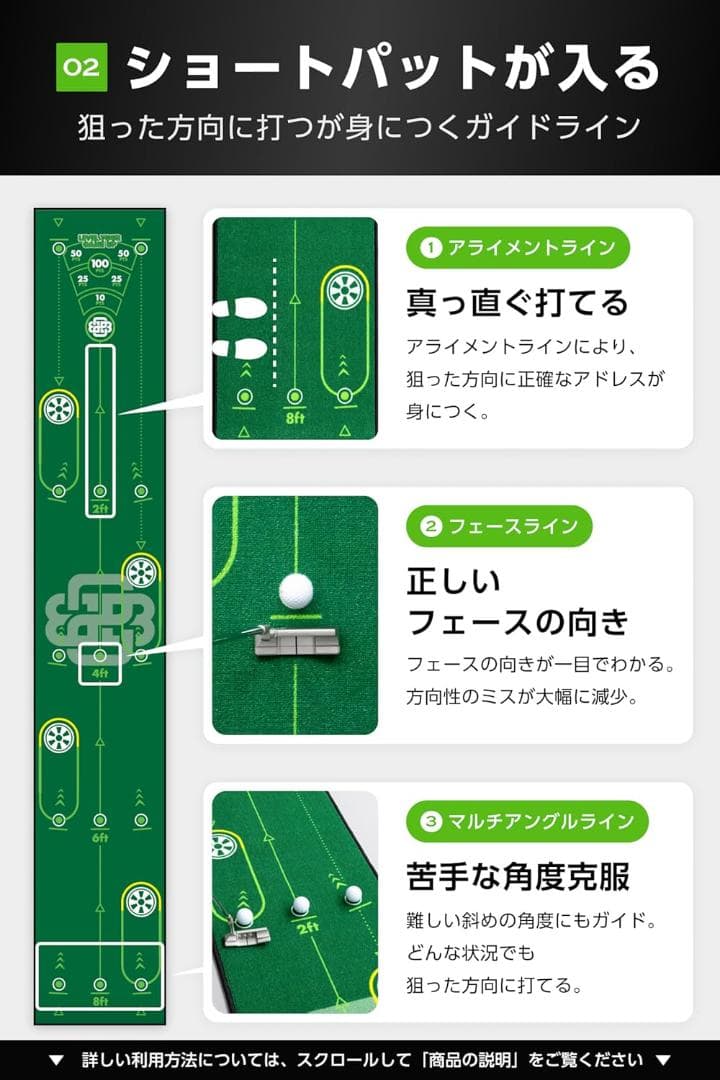 02 ショートパットが入る
狙った方向に打つが身につくガイドライン

50
100
50
25
25
10
2ft
4ft
6ft
8ft

8ft

1 アライメントライン
真っ直ぐ打てる
アライメントラインにより、狙った方向に正確なアドレスが身につく。

2 フェースライン
正しいフェースの向き
フェースの向きが一目でわかる。方向性のミスが大幅に減少。

2ft

3 マルチアングルライン
苦手な角度克服
難しい斜めの角度にもガイド。どんな状況でも狙った方向に打てる。

▼ 詳しい利用方法については、スクロールして「商品の説明」をご覧ください ▼