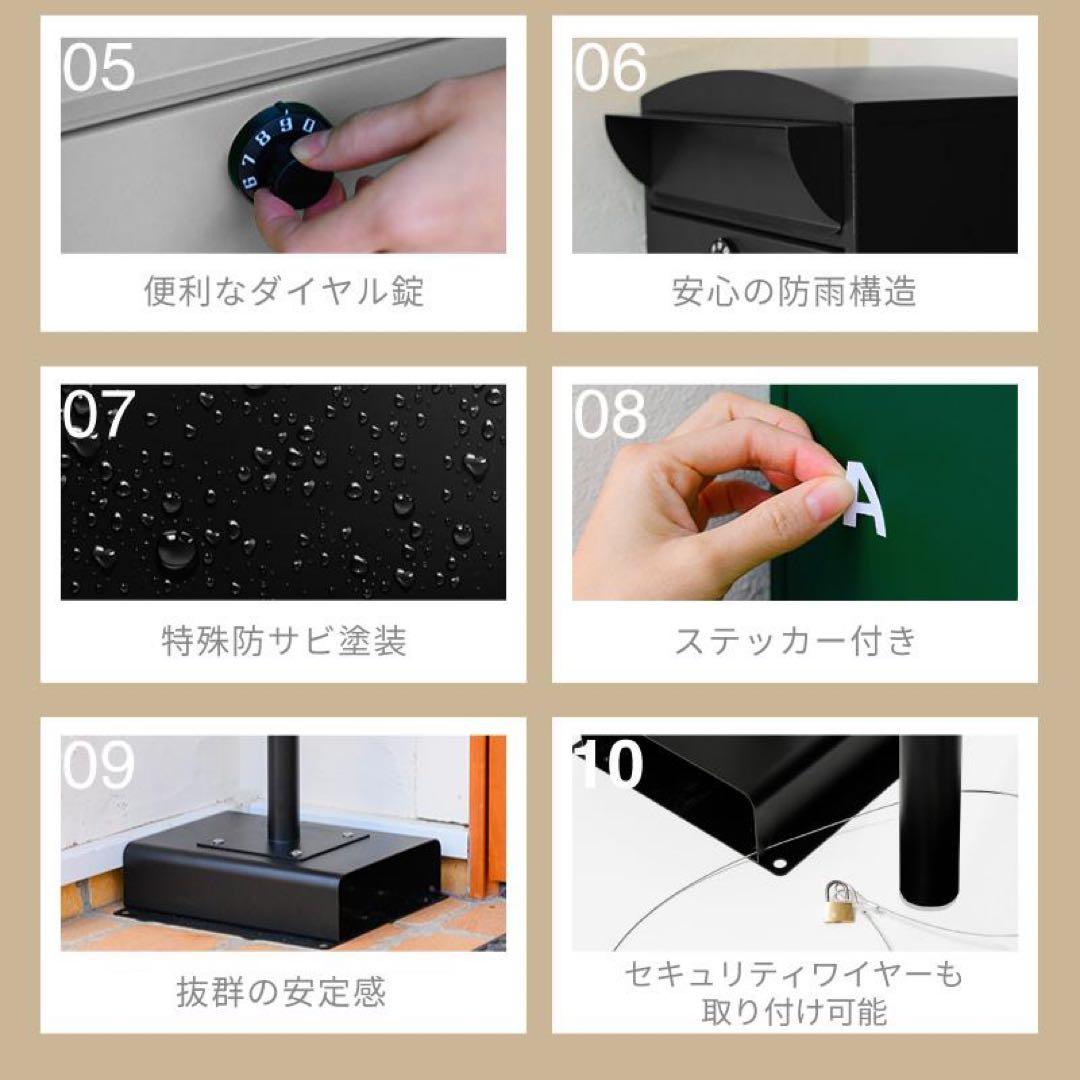 05

6 7 8 9 0

便利なダイヤル錠

06

安心の防雨構造

07

特殊防サビ塗装

08

A

ステッカー付き

09

抜群の安定感

10

セキュリティワイヤーも取り付け可能