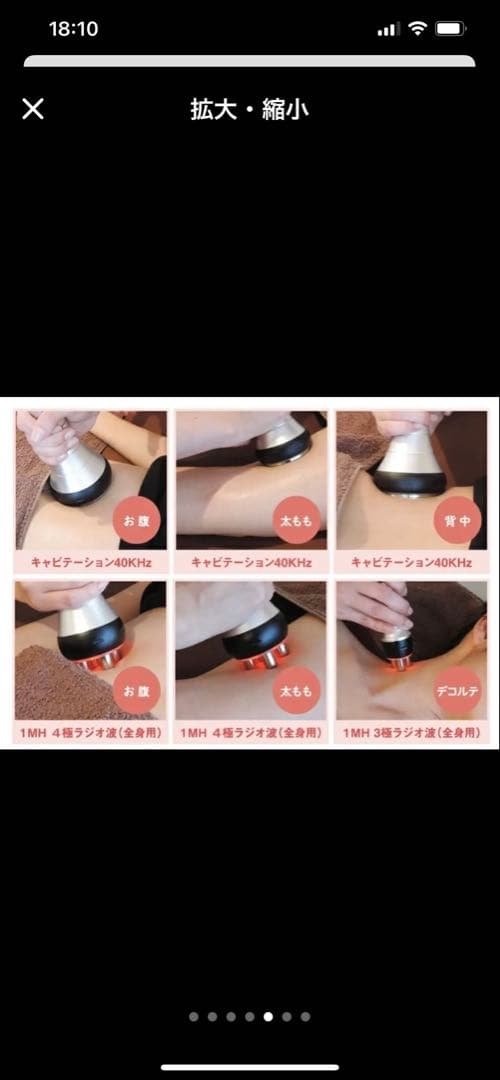 18:10

拡大・縮小

お腹

キャビテーション40KHz

太もも

キャビテーション40KHz

背中

キャビテーション40KHz

お腹

1MH 4極ラジオ波(全身用)

太もも

1MH 4極ラジオ波(全身用)

デコルテ

1MH 3極ラジオ波(全身用)