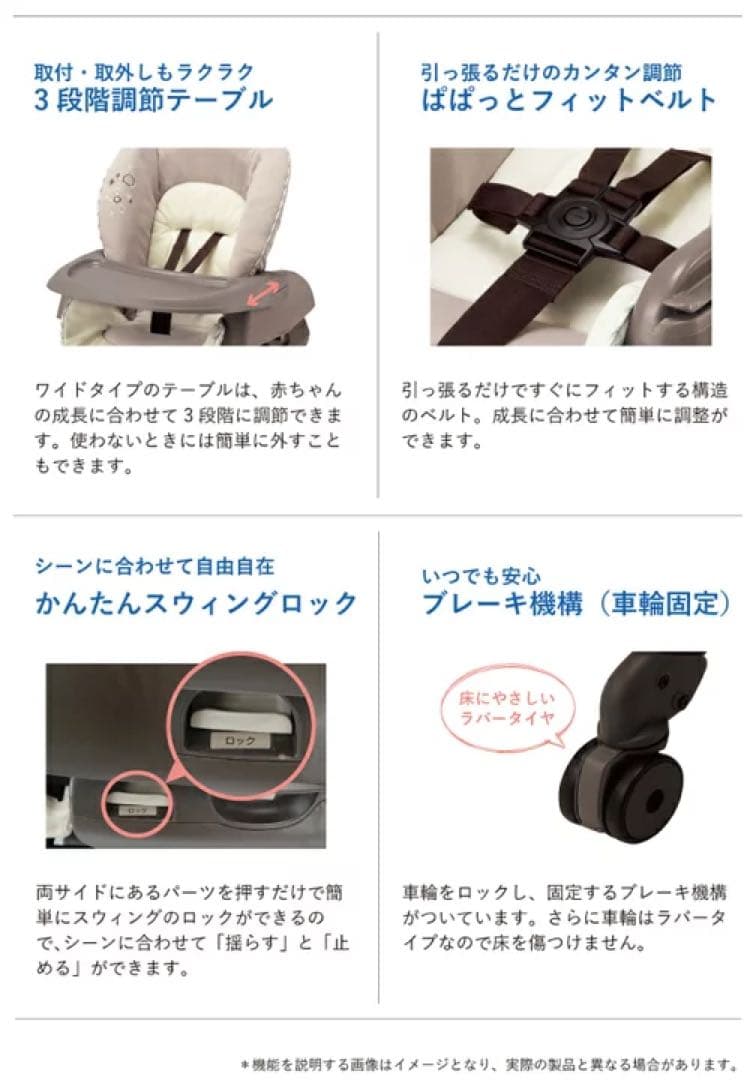 取付・取外しもラクラク
3段階調節テーブル

ワイドタイプのテーブルは、赤ちゃんの成長に合わせて3段階に調節できます。使わないときには簡単に外すこともできます。

引っ張るだけのカンタン調節
ぱぱっとフィットベルト

引っ張るだけですぐにフィットする構造のベルト。成長に合わせて簡単に調整ができます。

シーンに合わせて自由自在
かんたんスウィングロック

ロック

ロック

両サイドにあるパーツを押すだけで簡単にスウィングのロックができるので、シーンに合わせて「揺らす」と「止める」ができます。

いつでも安心
ブレーキ機構（車輪固定）

床にやさしいラバータイヤ

車輪をロックし、固定するブレーキ機構がついています。さらに車輪はラバータイプなので床を傷つけません。

＊機能を説明する画像はイメージとなり、実際の製品と異なる場合があります。