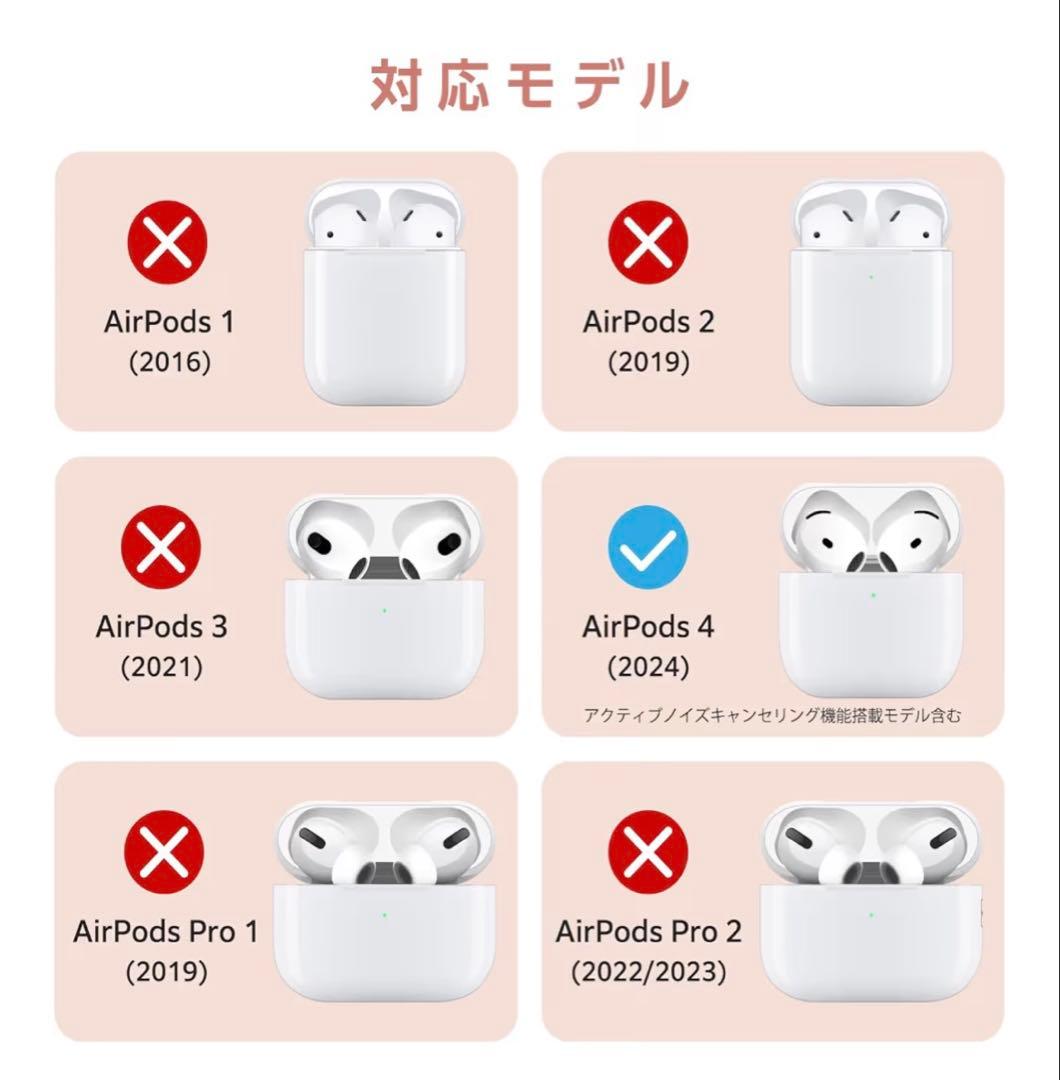 対応モデル

AirPods 1
(2016)

AirPods 2
(2019)

AirPods 3
(2021)

AirPods 4
(2024)
アクティブノイズキャンセリング機能搭載モデル含む

AirPods Pro 1
(2019)

AirPods Pro 2
(2022/2023)