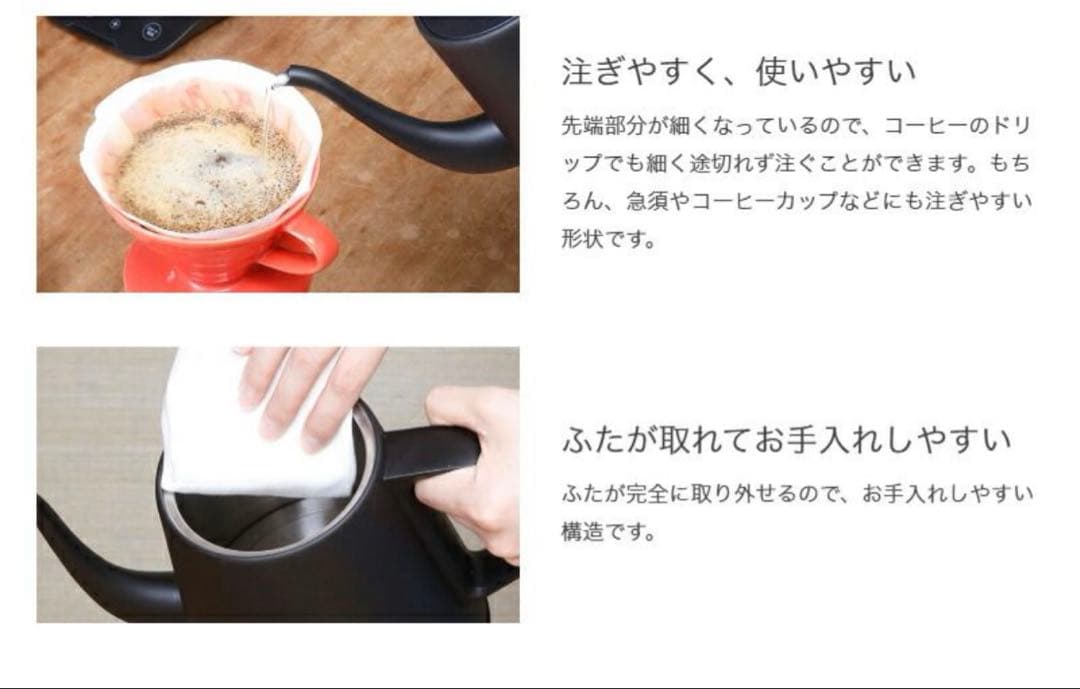 注ぎやすく、使いやすい

先端部分が細くなっているので、コーヒーのドリップでも細く途切れず注ぐことができます。もちろん、急須やコーヒーカップなどにも注ぎやすい形状です。

ふたが取れてお手入れしやすい

ふたが完全に取り外せるので、お手入れしやすい構造です。