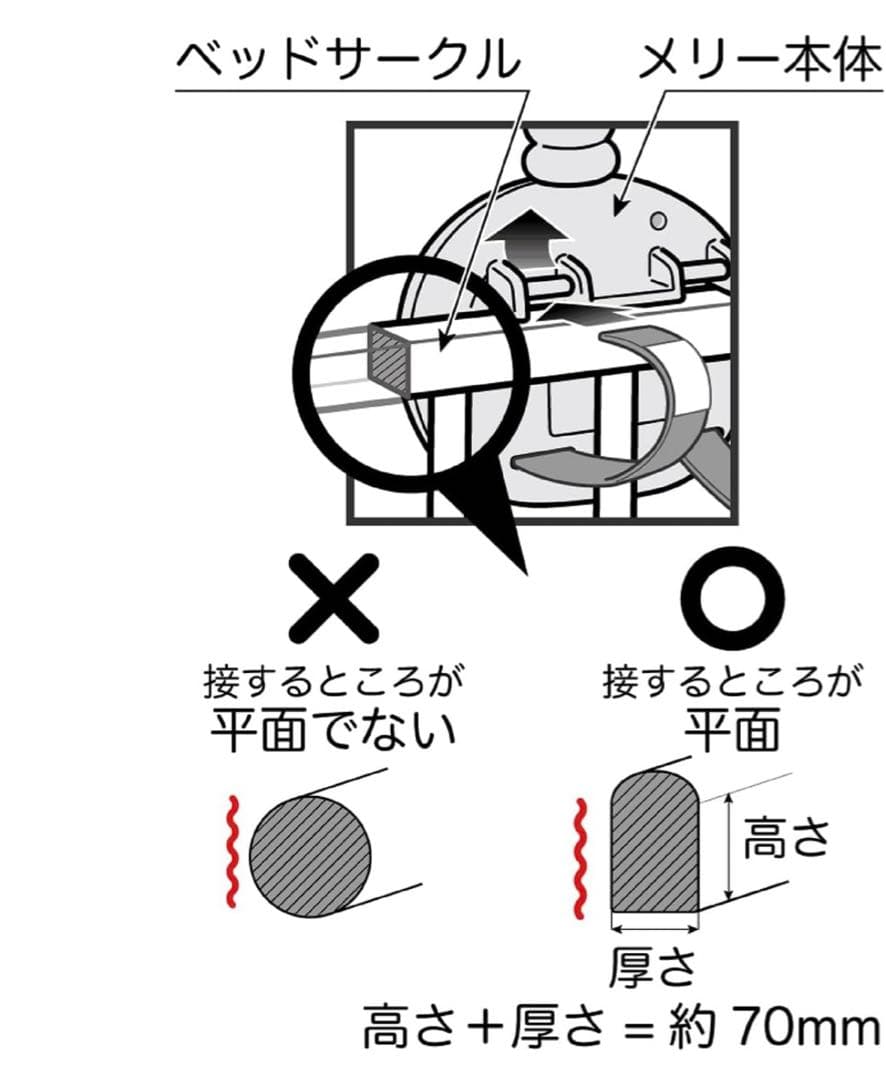 ベッドサークル

メリー本体

×

接するところが
平面でない

○

接するところが
平面

高さ

厚さ

高さ＋厚さ＝約 70mm