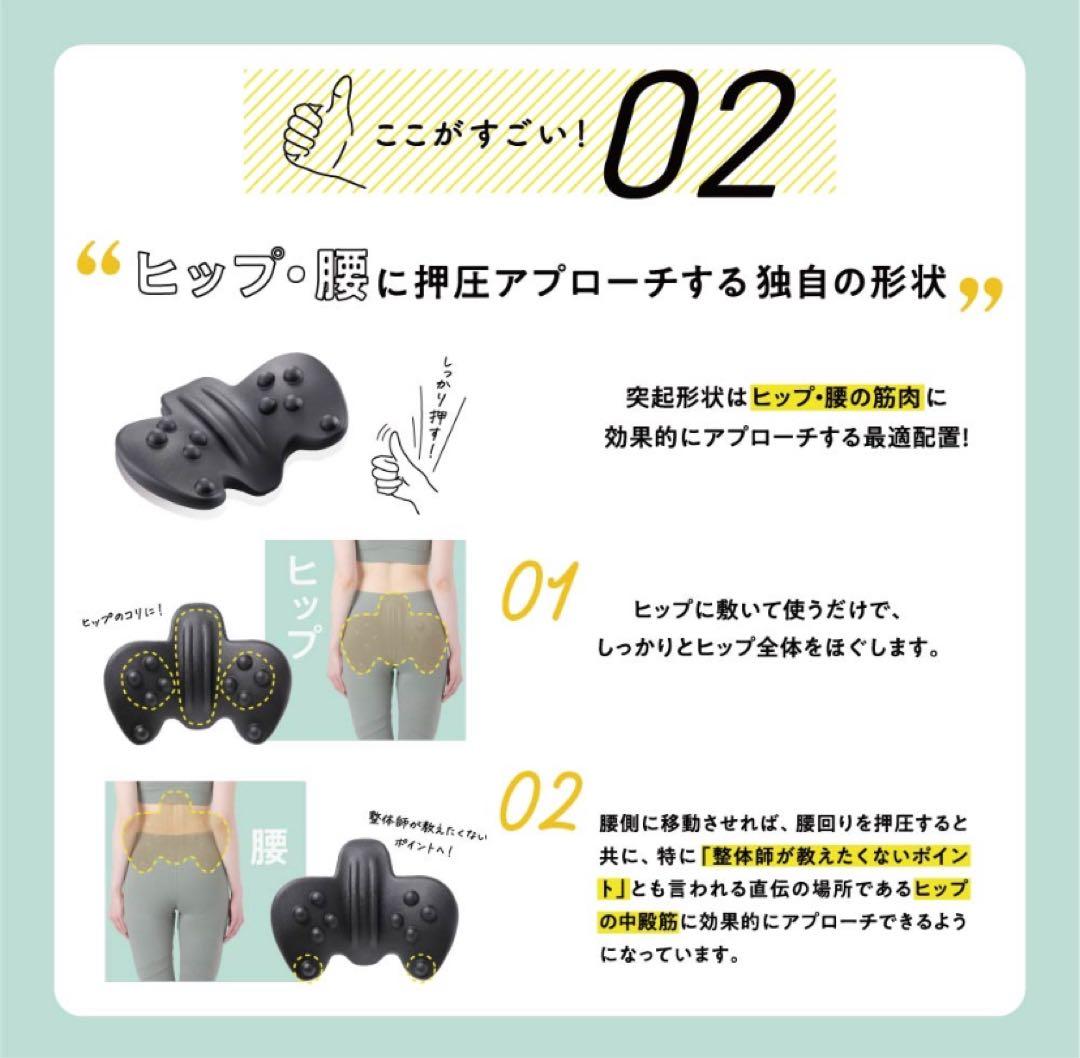 ここがすごい！ 02

“ヒップ・腰に押圧アプローチする独自の形状”

しっかり押す！

突起形状はヒップ・腰の筋肉に効果的にアプローチする最適配置！

ヒップ

ヒップのコリに！

01

ヒップに敷いて使うだけで、しっかりとヒップ全体をほぐします。

腰

整体師が教えたくないポイントへ！

02

腰側に移動させれば、腰回りを押圧すると共に、特に「整体師が教えたくないポイント」とも言われる直伝の場所であるヒップの中殿筋に効果的にアプローチできるようになっています。