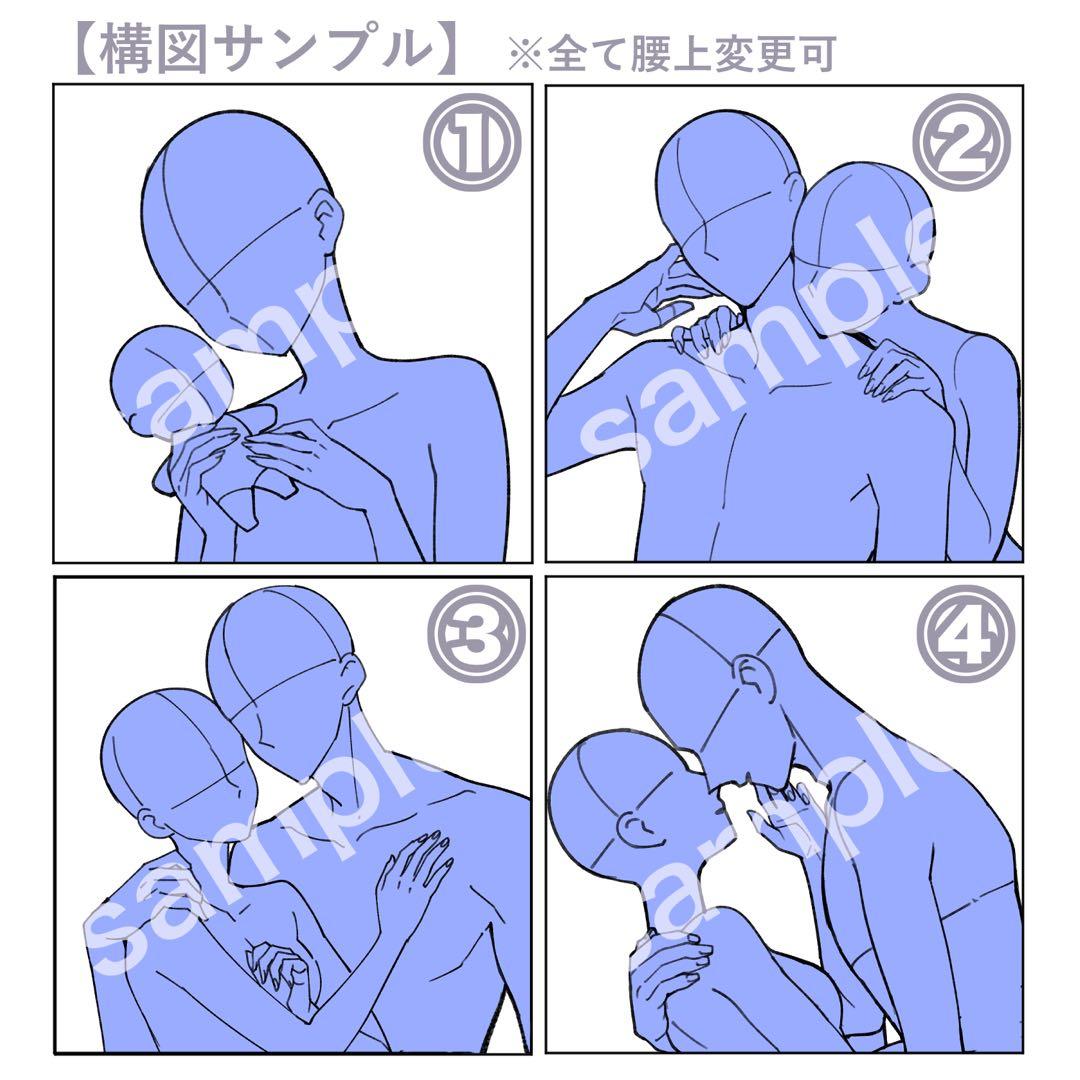 【構図サンプル】 ※全て腰上変更可

①
sample

②
sample

③
sample

④
sample