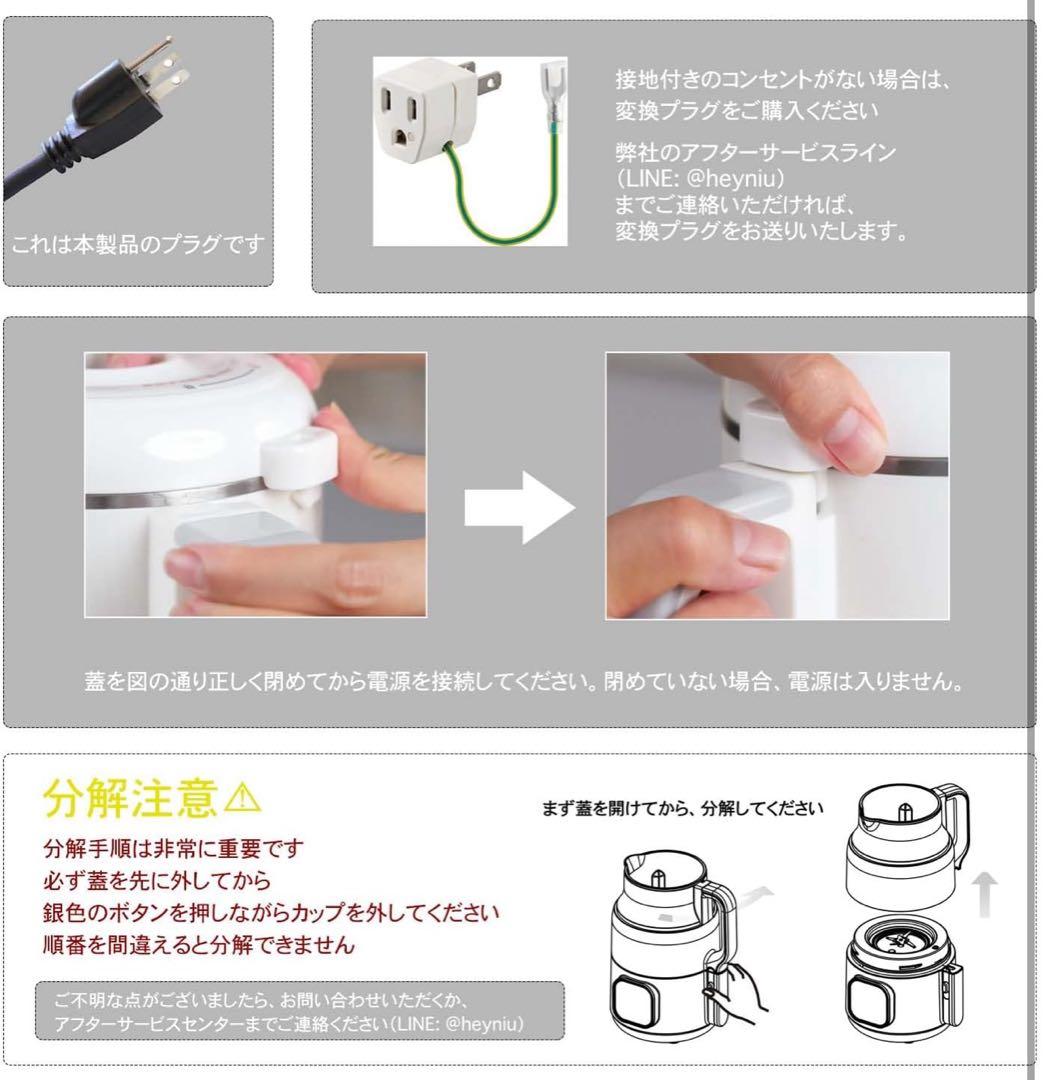 これは本製品のプラグです

接地付きのコンセントがない場合は、変換プラグをご購入ください

弊社のアフターサービスライン（LINE: @heyniu）までご連絡いただければ、変換プラグをお送りいたします。

蓋を図の通り正しく閉めてから電源を接続してください。閉めていない場合、電源は入りません。

分解注意⚠

分解手順は非常に重要です
必ず蓋を先に外してから
銀色のボタンを押しながらカップを外してください
順番を間違えると分解できません

ご不明な点がございましたら、お問い合わせいただくか、アフターサービスセンターまでご連絡ください（LINE: @heyniu）

まず蓋を開けてから、分解してください