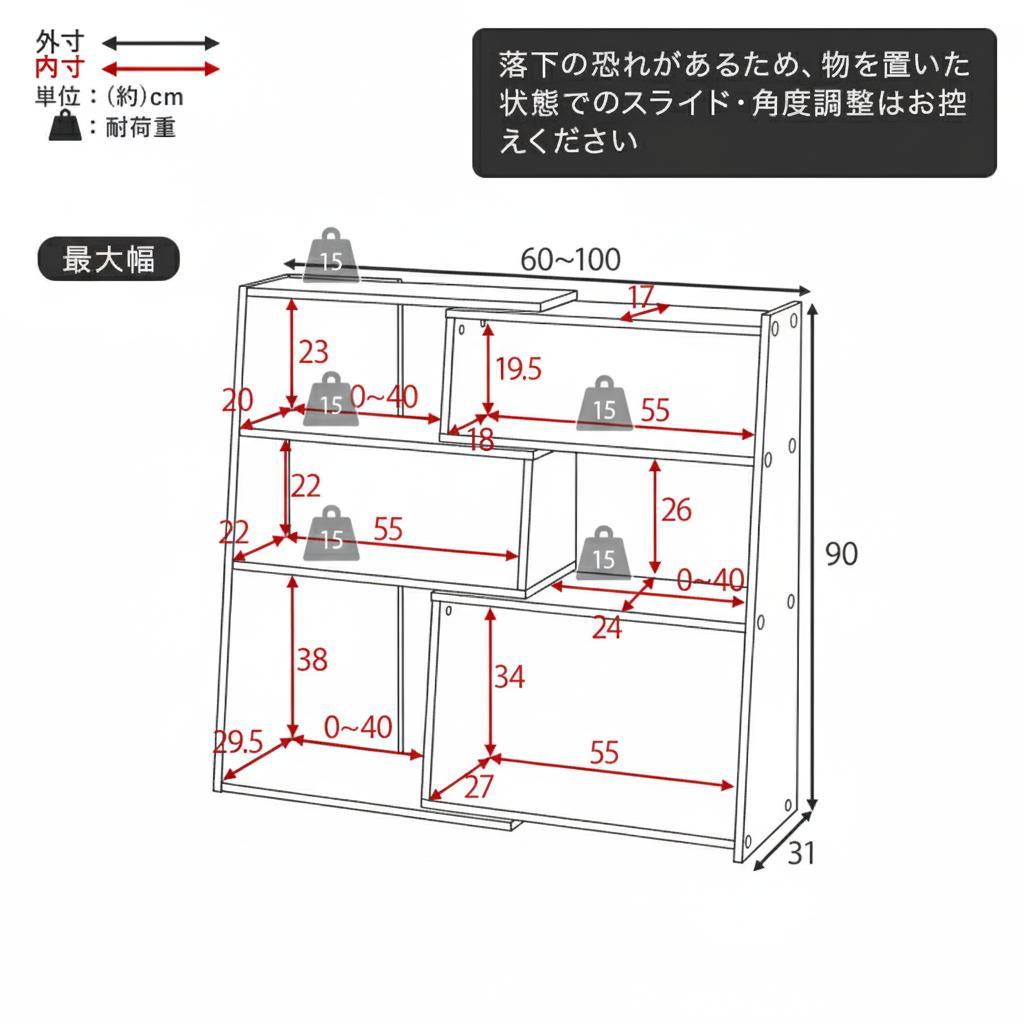 外寸
内寸
単位：(約)cm
：耐荷重

落下の恐れがあるため、物を置いた状態でのスライド・角度調整はお控えください

最大幅

15
60~100
17
23
19.5
20
15
0~40
15
55
18
22
26
22
15
55
15
0~40
24
90
38
34
29.5
0~40
55
27
31