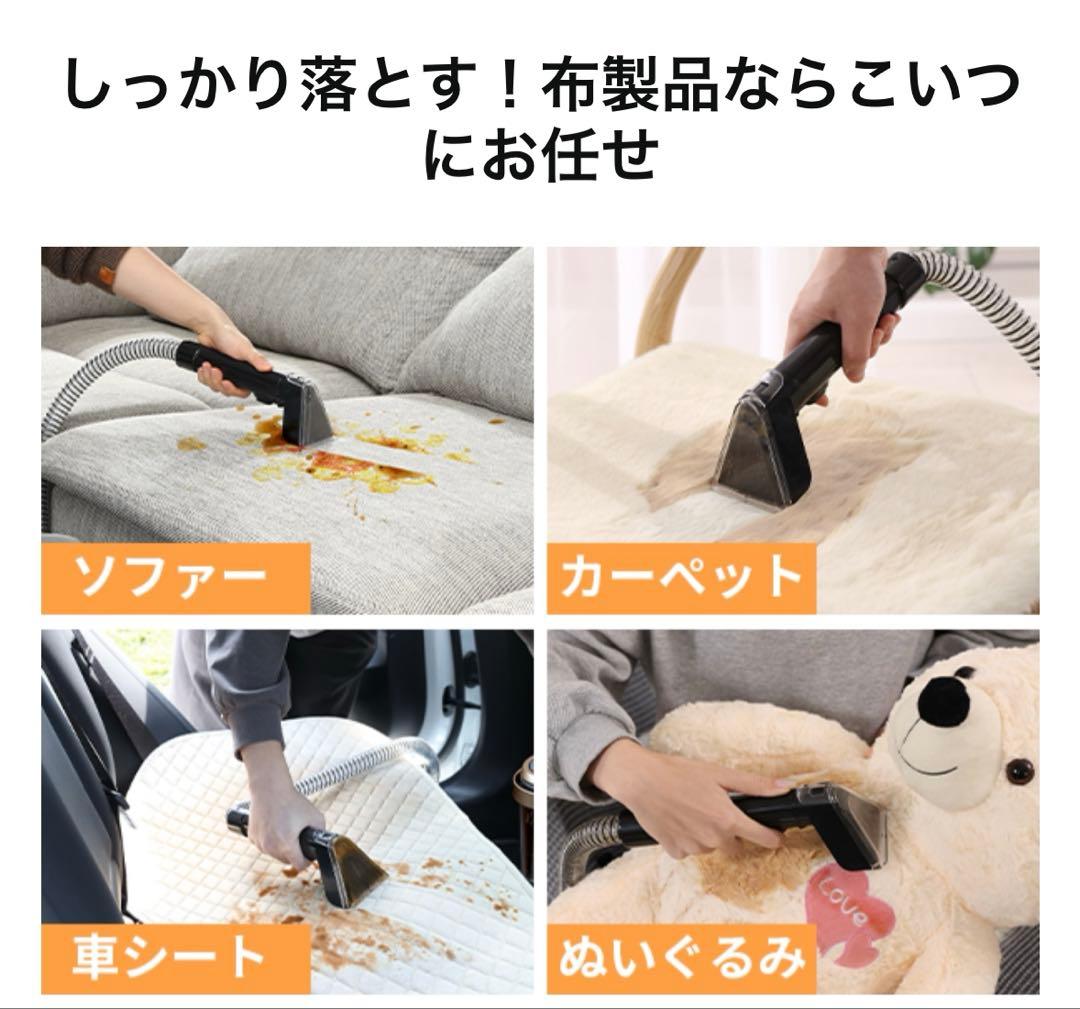 しっかり落とす！布製品ならこいつにお任せ

ソファー

カーペット

車シート

ぬいぐるみ

Love